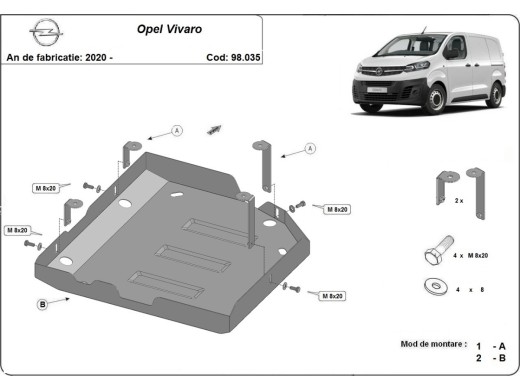 Opel Vivaro
An de fabricatie: 2020 -
Cod: 98.035

A

A

M 8x20

M 8x20

M 8x20

M 8x20

B

2 x

4 x M 8x20

4 x 8

Mod de montare : 1 - A
2 - B