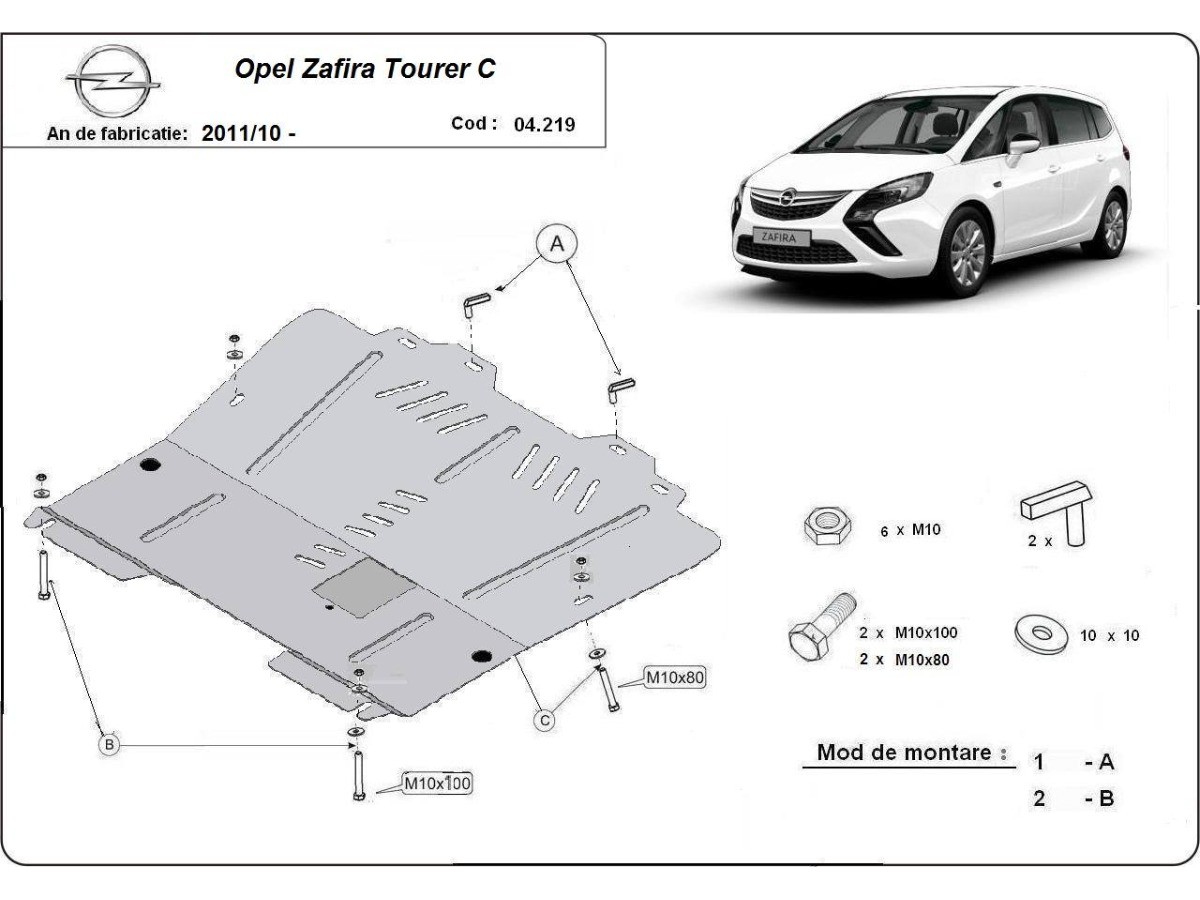 Opel Zafira Tourer C

An de fabricatie: 2011/10 -

Cod : 04.219

ZAFIRA

A

B

C

M10x80

M10x100

6 x M10

2 x

2 x M10x100
2 x M10x80

10 x 10

Mod de montare : 1 - A
2 - B