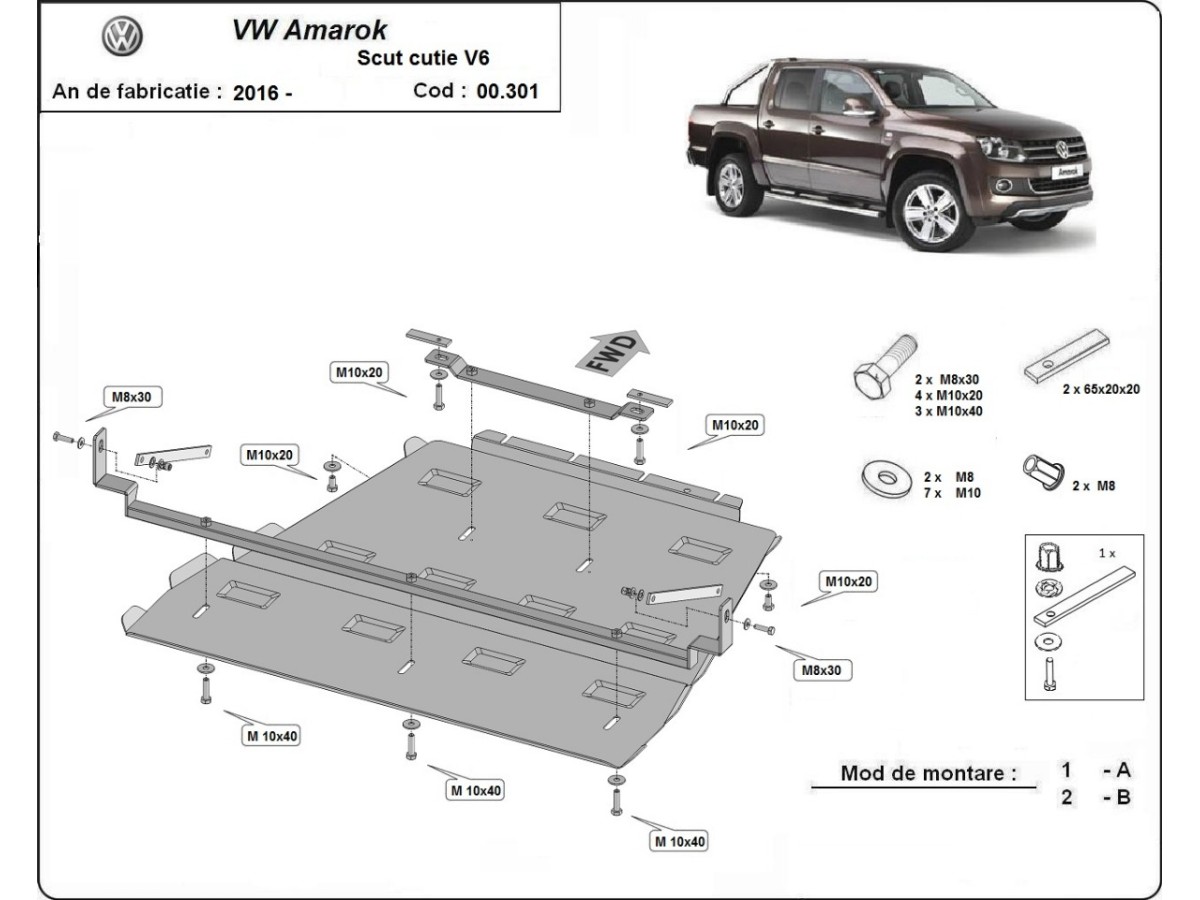 VW Amarok
Scut cutie V6
An de fabricatie : 2016 -
Cod : 00.301

Amarok

FWD

M10x20
M8x30
M10x20
M10x20
M10x20
M8x30
M 10x40
M 10x40
M 10x40

2 x M8x30
4 x M10x20
3 x M10x40

2 x 65x20x20

2 x M8
7 x M10

2 x M8

1 x

Mod de montare : 1 - A
2 - B