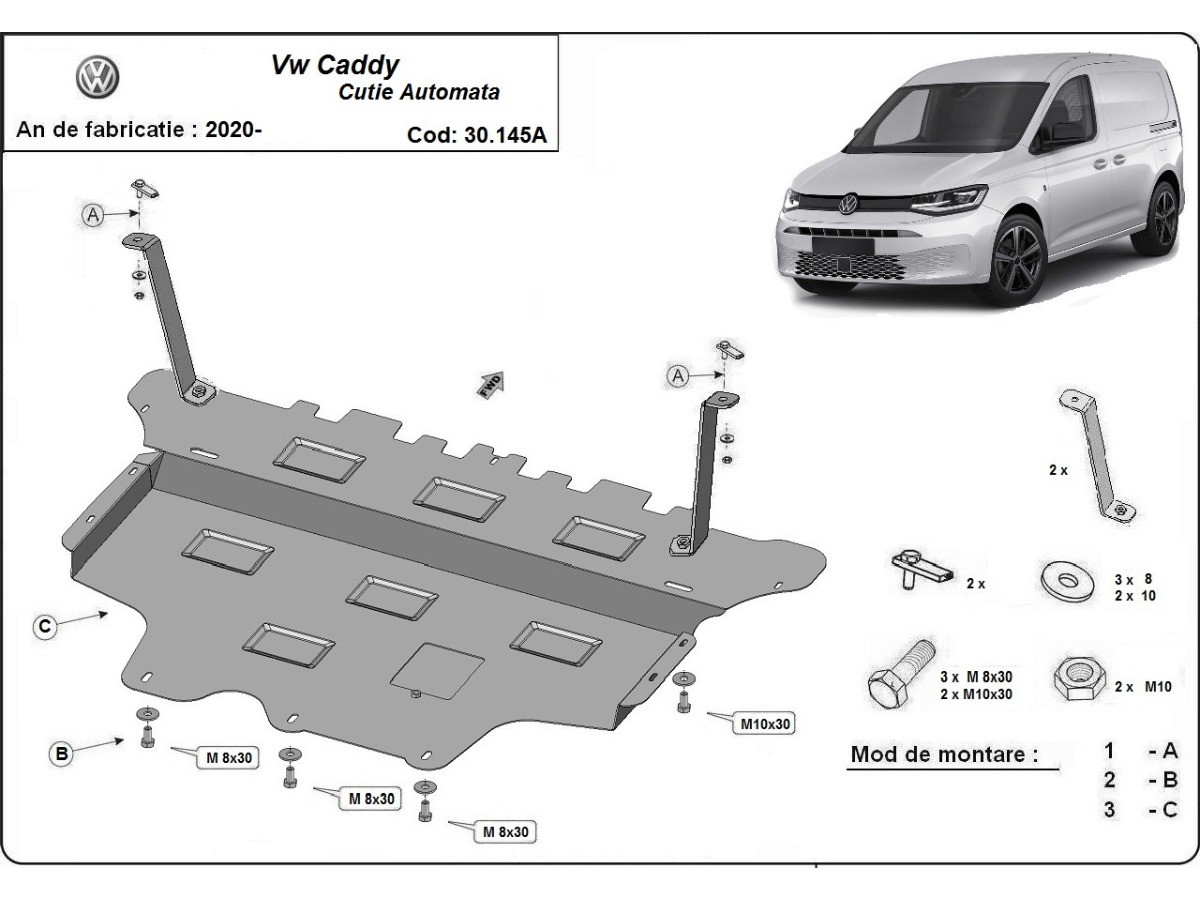 Vw Caddy
Cutie Automata

An de fabricatie : 2020-

Cod: 30.145A

A

FWD

A

C

B

M 8x30

M 8x30

M 8x30

M10x30

2 x

2 x

3 x 8
2 x 10

3 x M 8x30
2 x M10x30

2 x M10

Mod de montare :

1 - A
2 - B
3 - C