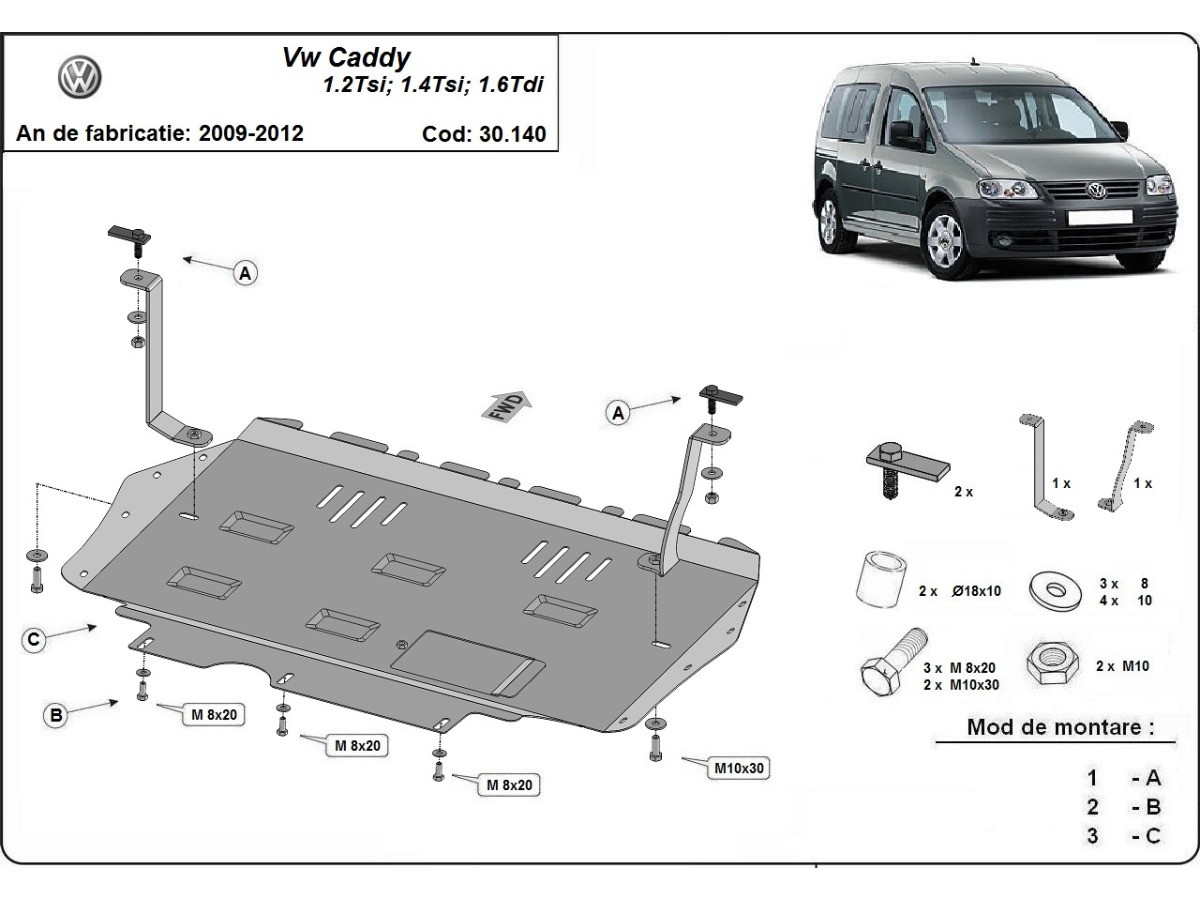 Vw Caddy
1.2Tsi; 1.4Tsi; 1.6Tdi

An de fabricatie: 2009-2012

Cod: 30.140

A

FWD

A

C

B

M 8x20

M 8x20

M 8x20

M10x30

2 x

1 x

1 x

2 x Ø18x10

3 x 8
4 x 10

3 x M 8x20
2 x M10x30

2 x M10

Mod de montare :

1 - A
2 - B
3 - C