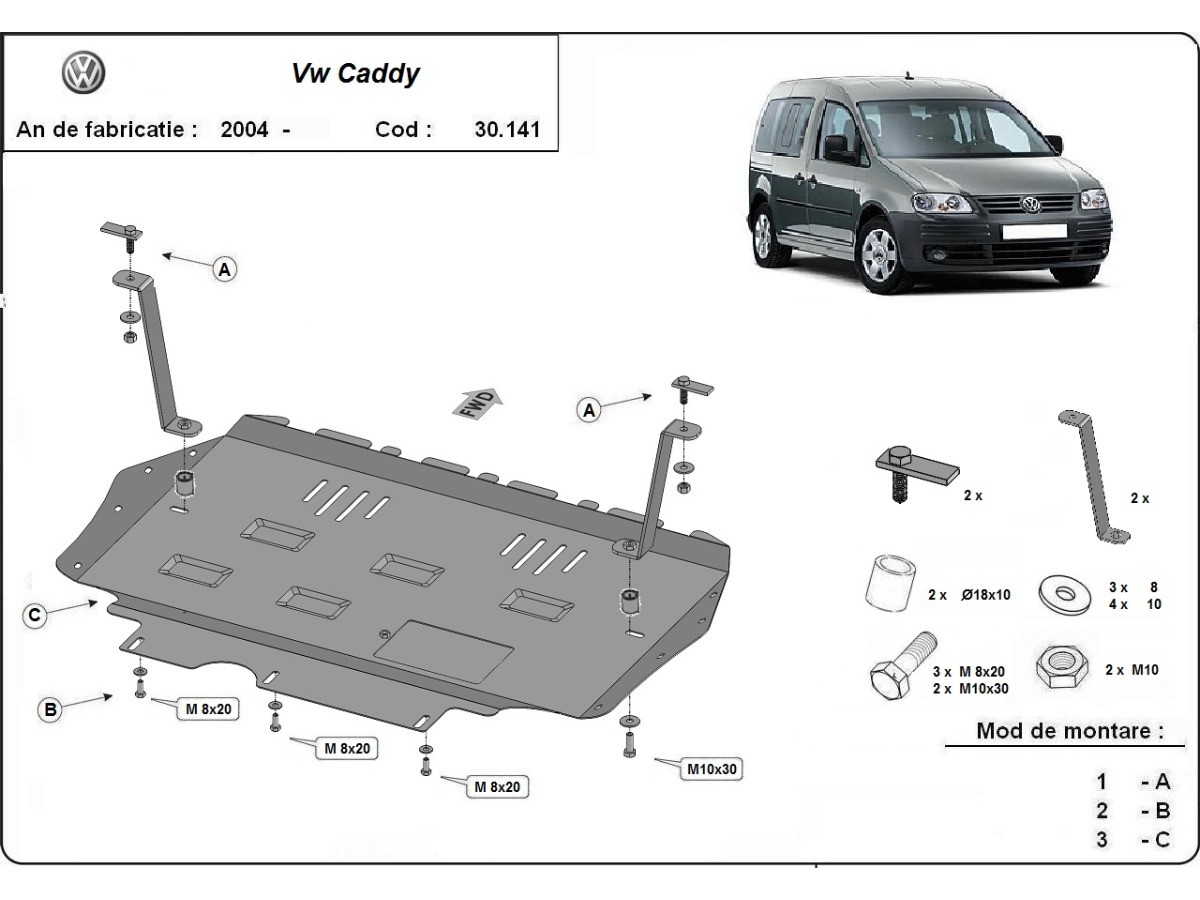 Vw Caddy

An de fabricatie : 2004 -

Cod : 30.141

A

FWD

A

C

B

M 8x20

M 8x20

M 8x20

M10x30

2 x

2 x

2 x Ø18x10

3 x 8
4 x 10

3 x M 8x20
2 x M10x30

2 x M10

Mod de montare :

1 - A
2 - B
3 - C