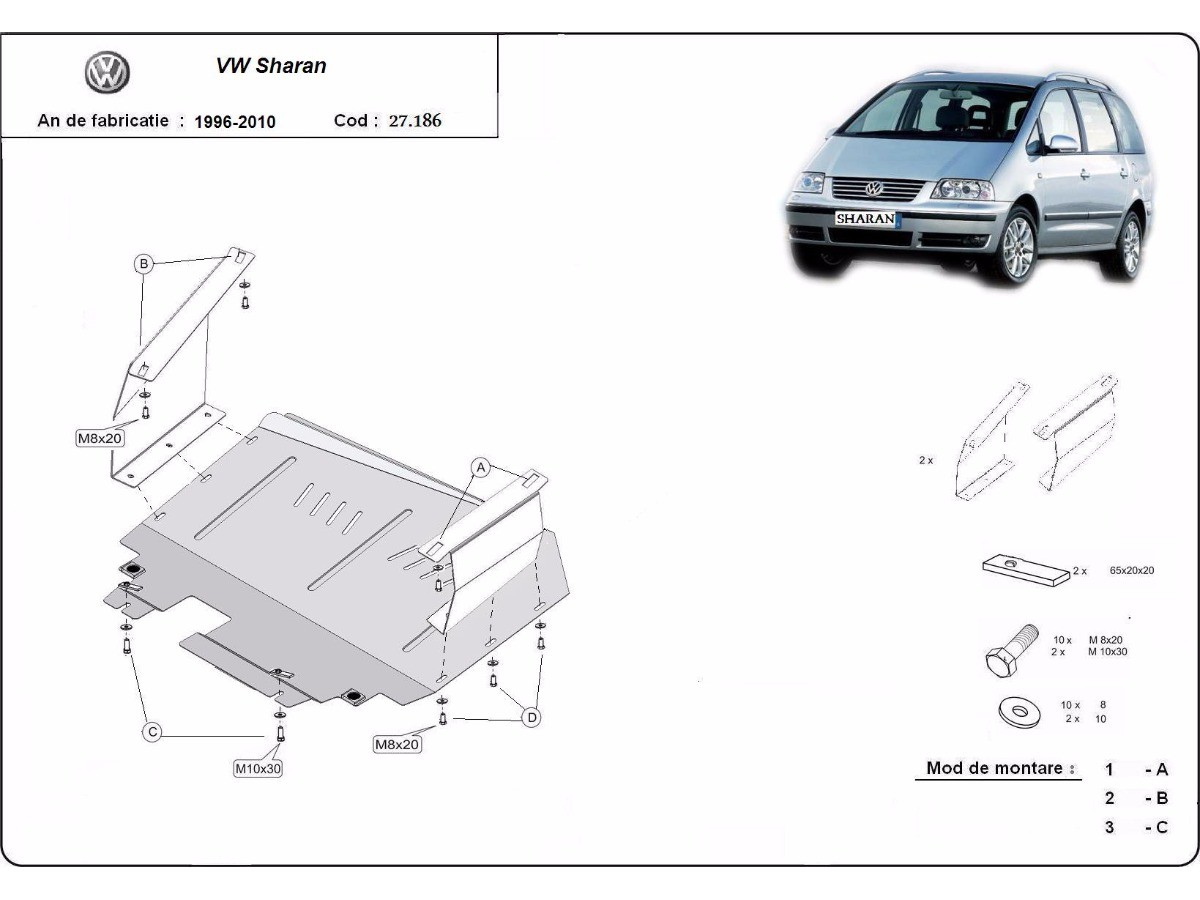 VW Sharan

An de fabricatie : 1996-2010 Cod : 27.186

SHARAN

B

M8x20

A

C

M10x30

M8x20

D

2 x

2 x 65x20x20

10 x M 8x20
2 x M 10x30

10 x 8
2 x 10

Mod de montare : 1 - A
2 - B
3 - C