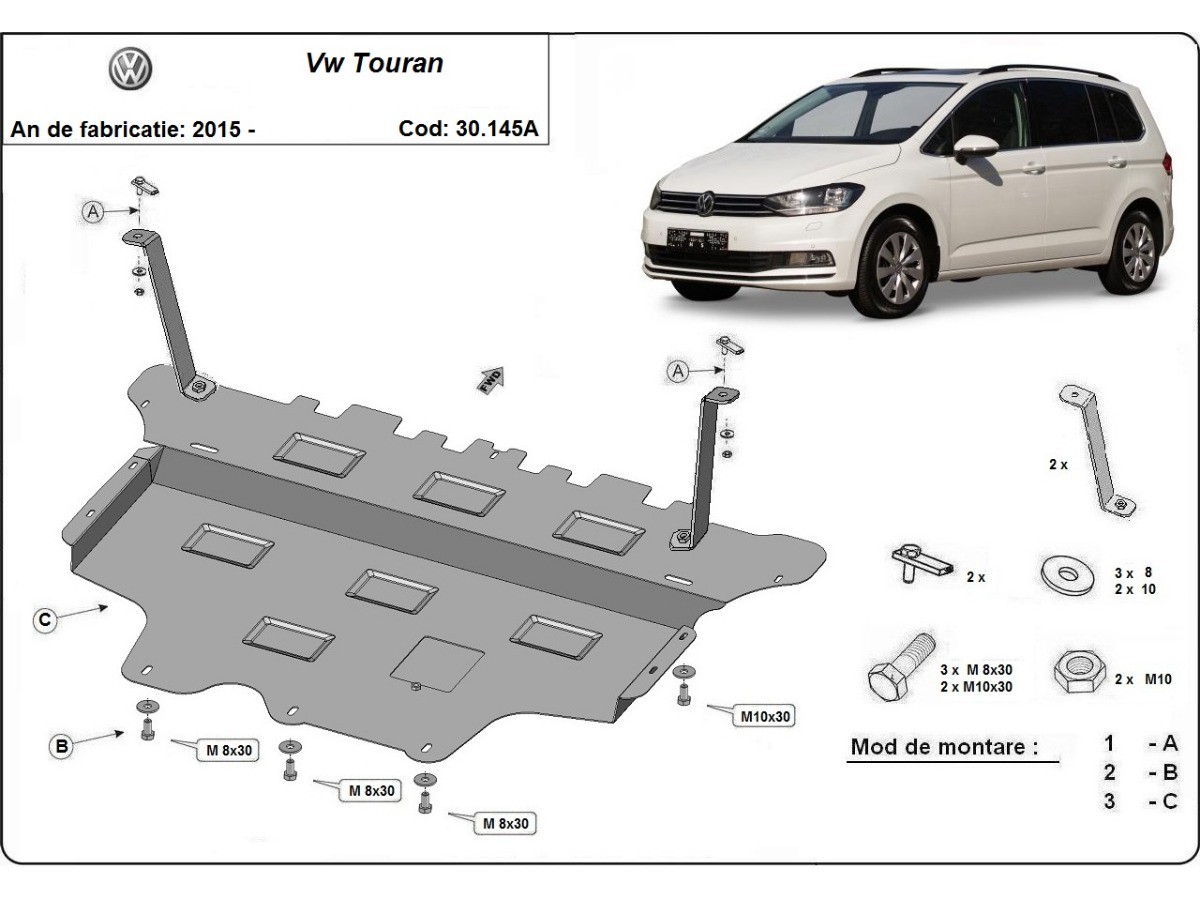 Vw Touran

An de fabricatie: 2015 -

Cod: 30.145A

A

FWD

A

C

B

M 8x30

M 8x30

M 8x30

M10x30

2 x

2 x

3 x 8
2 x 10

3 x M 8x30
2 x M10x30

2 x M10

Mod de montare :

1 - A
2 - B
3 - C