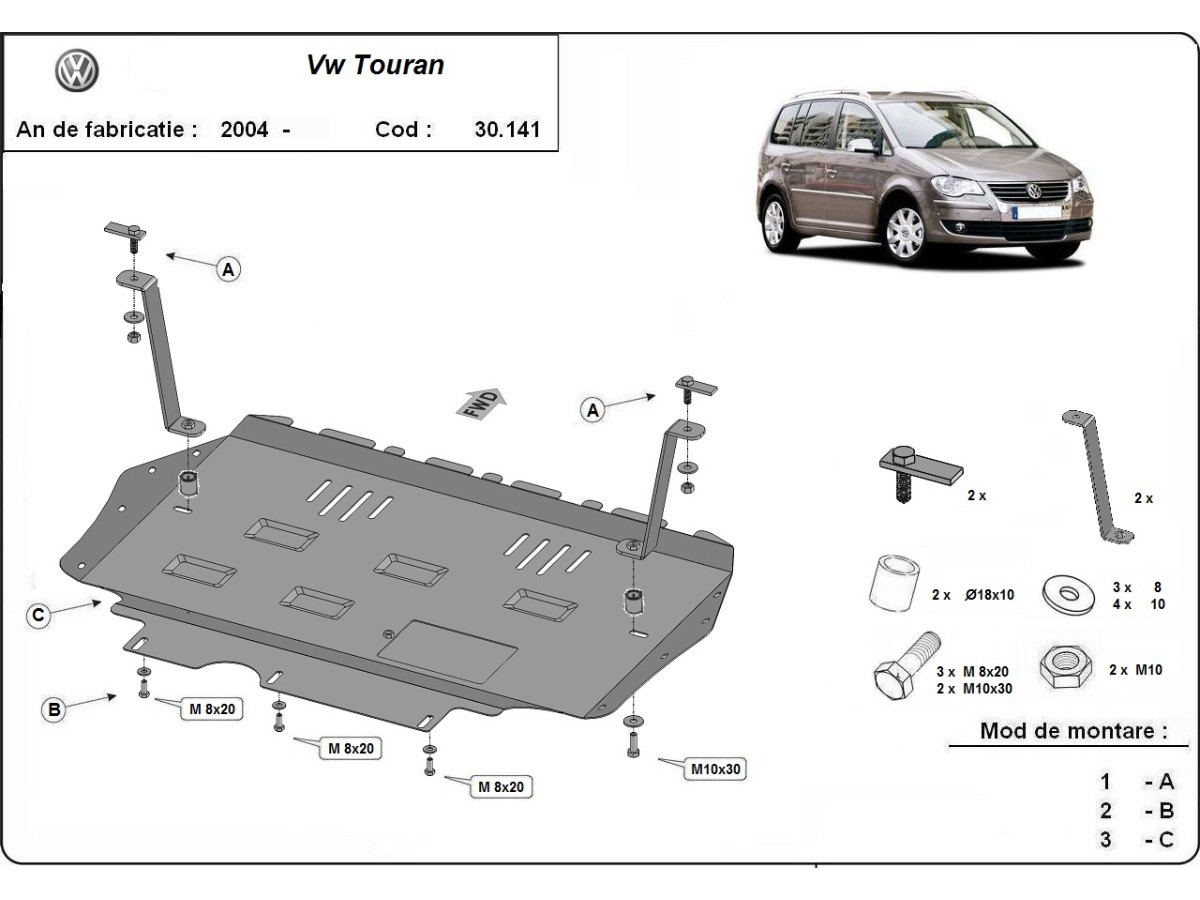 Vw Touran

An de fabricatie : 2004 - Cod : 30.141

A

FWD

A

C

B

M 8x20

M 8x20

M 8x20

M10x30

2 x

2 x

2 x Ø18x10

3 x 8
4 x 10

3 x M 8x20
2 x M10x30

2 x M10

Mod de montare :

1 - A
2 - B
3 - C