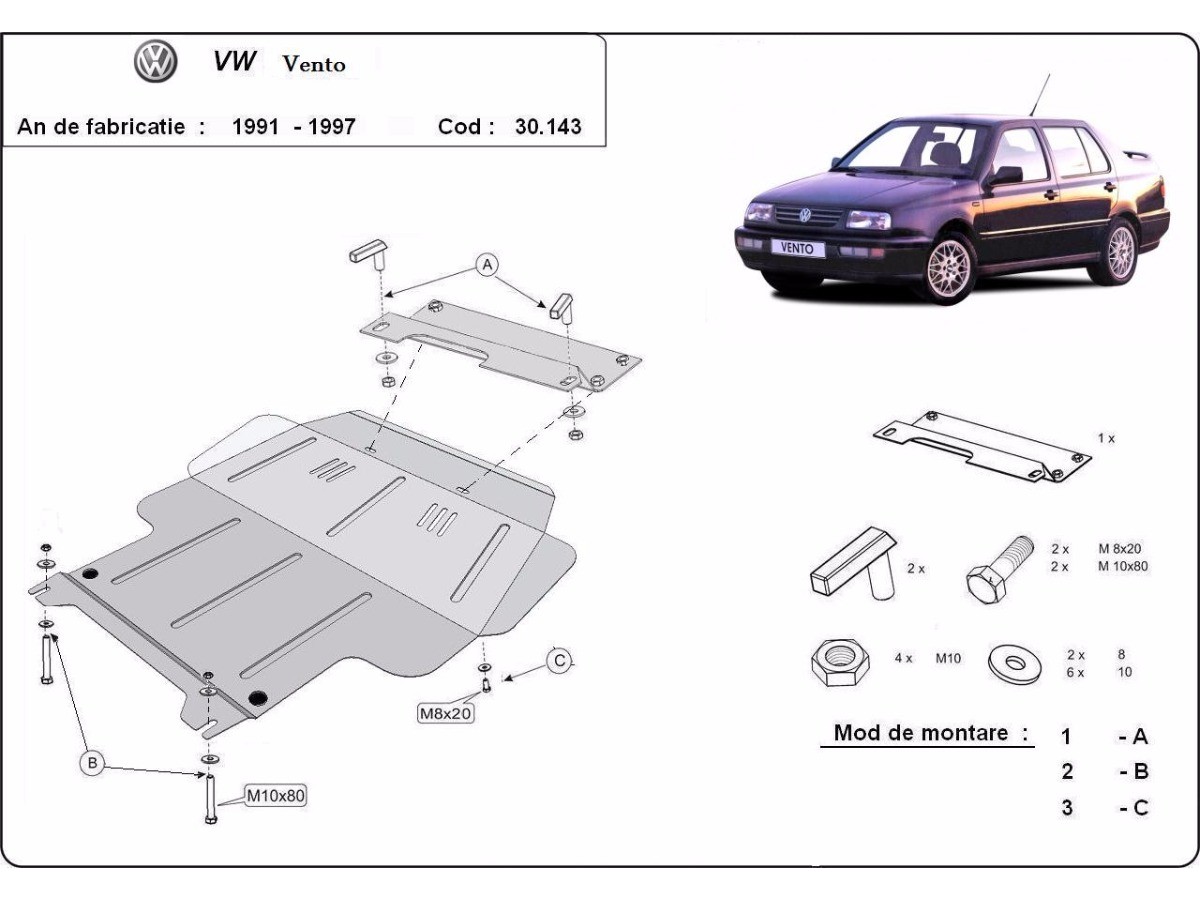 VW Vento

An de fabricatie : 1991 - 1997 Cod : 30.143

VENTO

A

C

M8x20

B

M10x80

1 x

2 x

2 x M 8x20
2 x M 10x80

4 x M10

2 x 8
6 x 10

Mod de montare :

1 - A
2 - B
3 - C