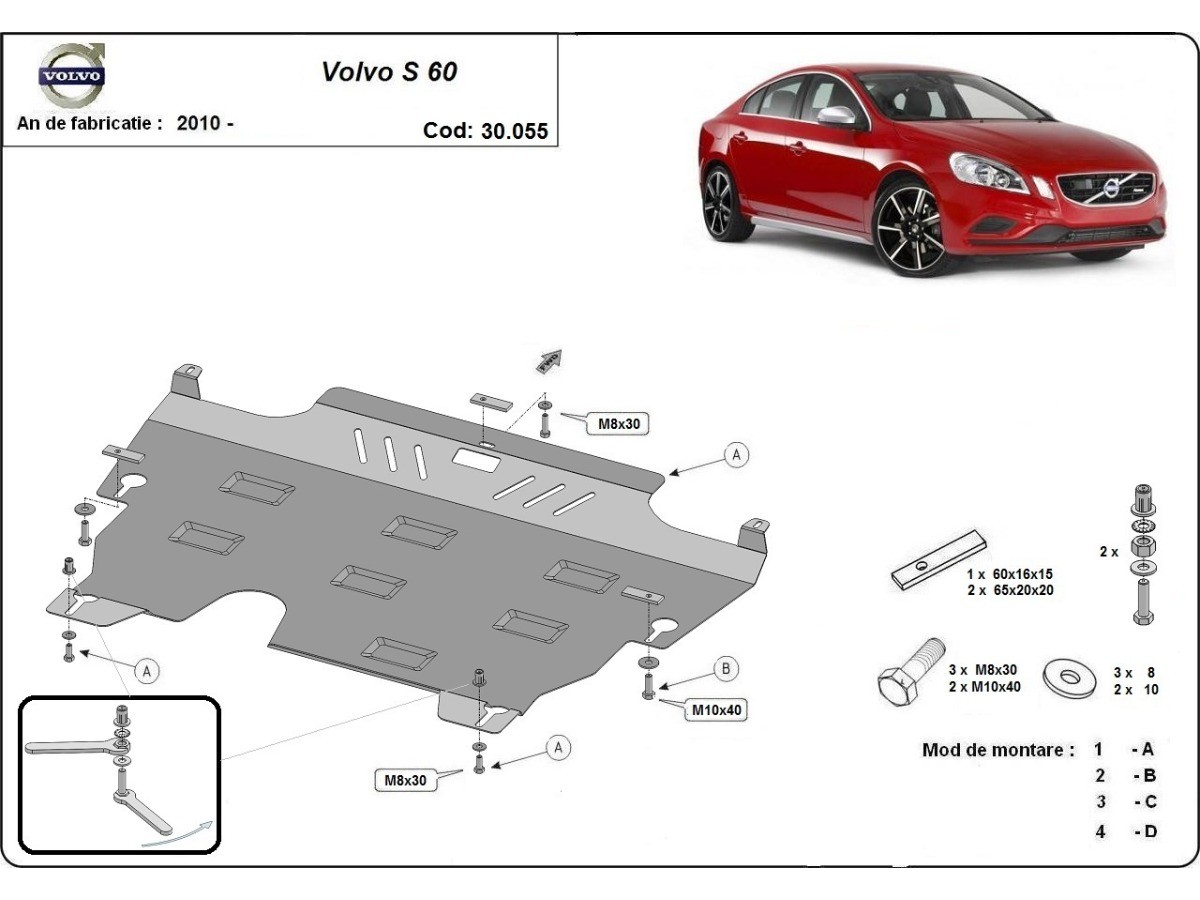 VOLVO

Volvo S 60

An de fabricatie : 2010 -

Cod: 30.055

FWD

M8x30

A

A

B

M10x40

A

M8x30

1 x 60x16x15
2 x 65x20x20

2 x

3 x M8x30
2 x M10x40

3 x 8
2 x 10

Mod de montare : 1 - A
2 - B
3 - C
4 - D