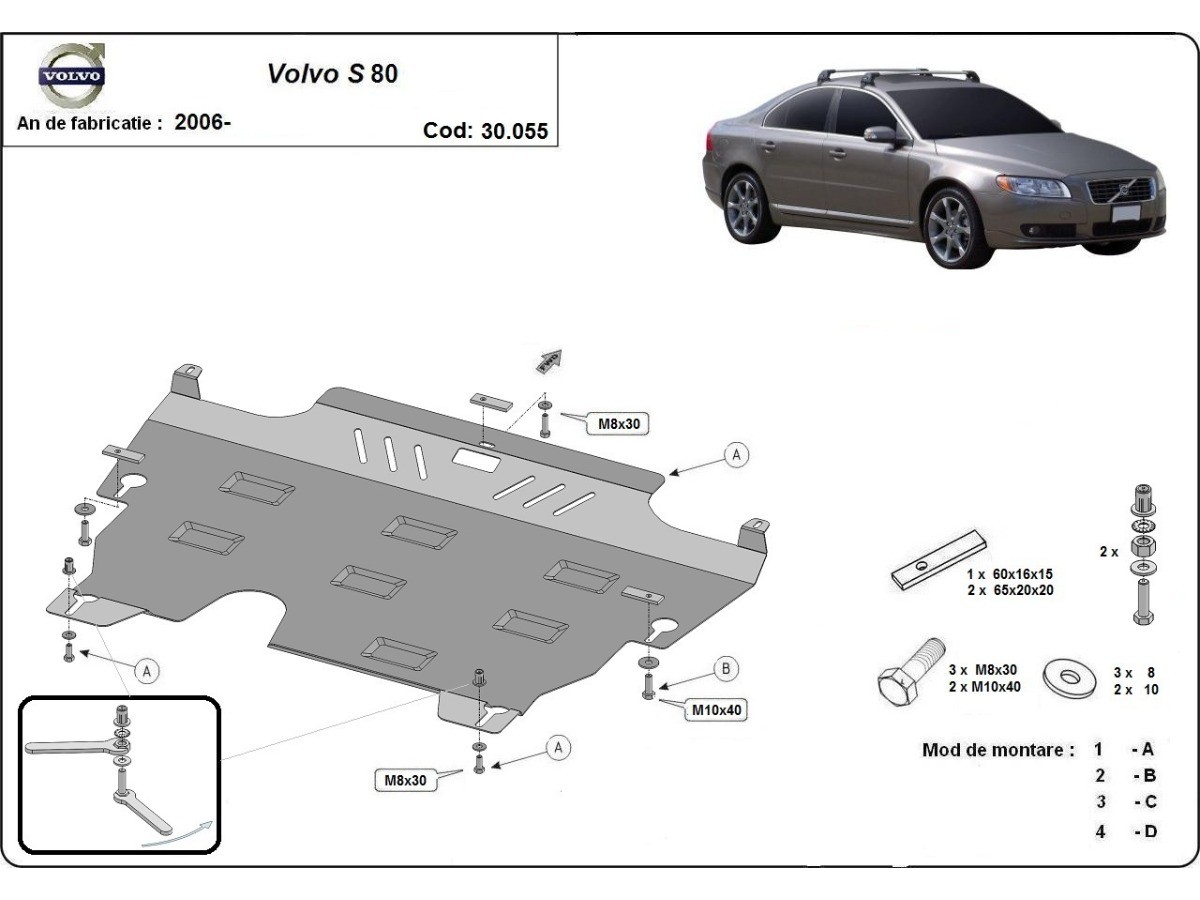 VOLVO

Volvo S 80

An de fabricatie : 2006-

Cod: 30.055

FWD

M8x30

A

A

B

M10x40

A

M8x30

1 x 60x16x15
2 x 65x20x20

2 x

3 x M8x30
2 x M10x40

3 x 8
2 x 10

Mod de montare : 1 - A
2 - B
3 - C
4 - D