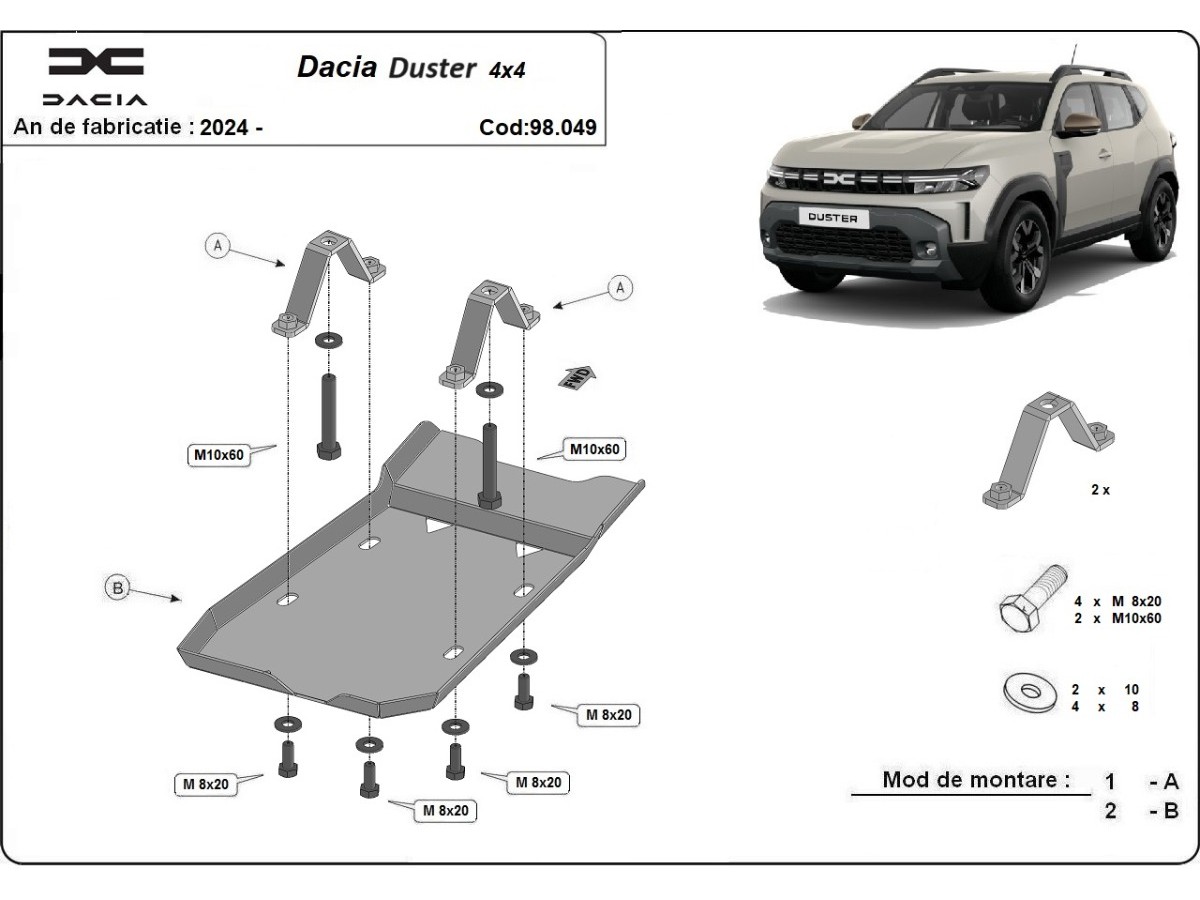 DACIA

Dacia Duster 4x4

An de fabricatie : 2024 -

Cod:98.049

DUSTER

A

A

FWD

M10x60

M10x60

B

M 8x20

M 8x20

M 8x20

M 8x20

2 x

4 x M 8x20
2 x M10x60

2 x 10
4 x 8

Mod de montare : 1 - A
2 - B