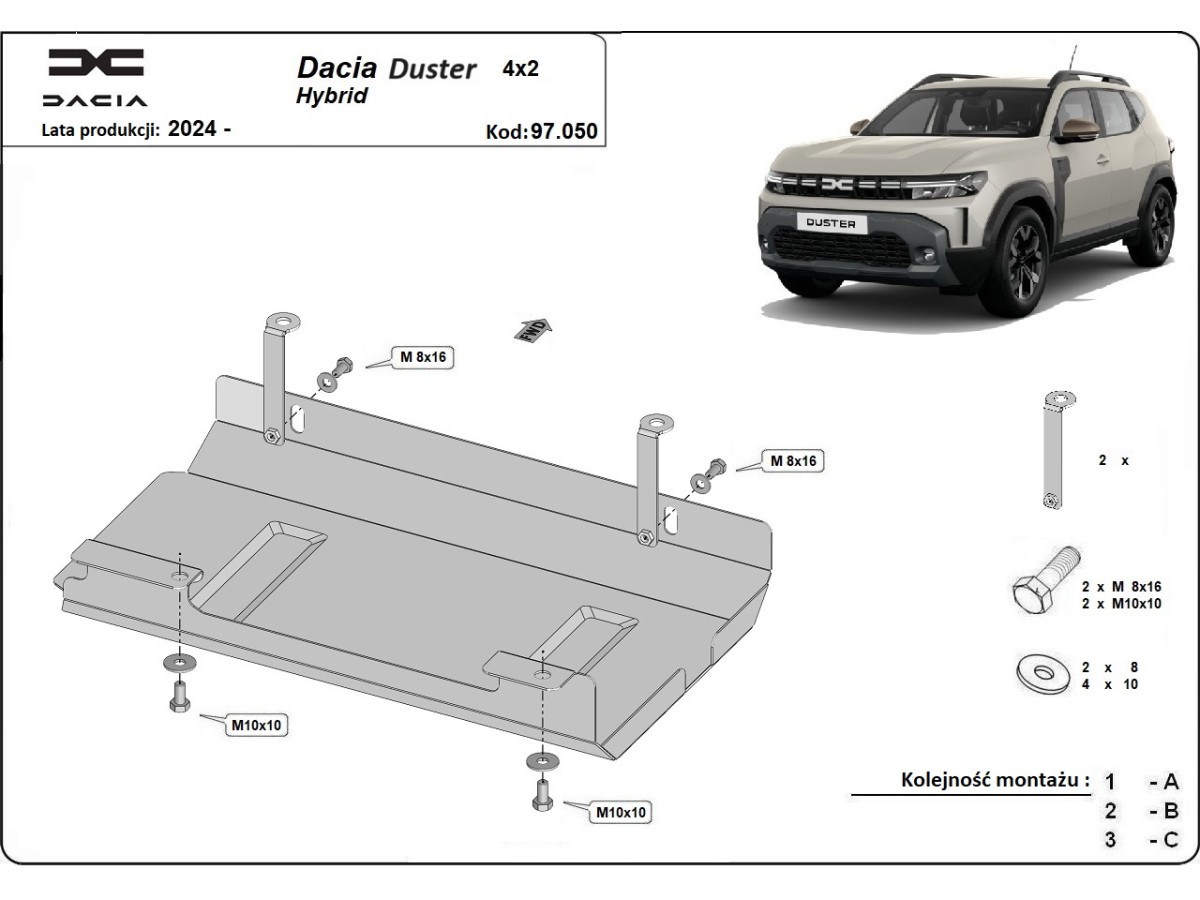 DACIA

Dacia Duster 4x2
Hybrid

Lata produkcji: 2024 -

Kod: 97.050

DUSTER

FWD

M 8x16

M 8x16

M10x10

M10x10

2 x

2 x M 8x16
2 x M10x10

2 x 8
4 x 10

Kolejność montażu : 1 - A
2 - B
3 - C