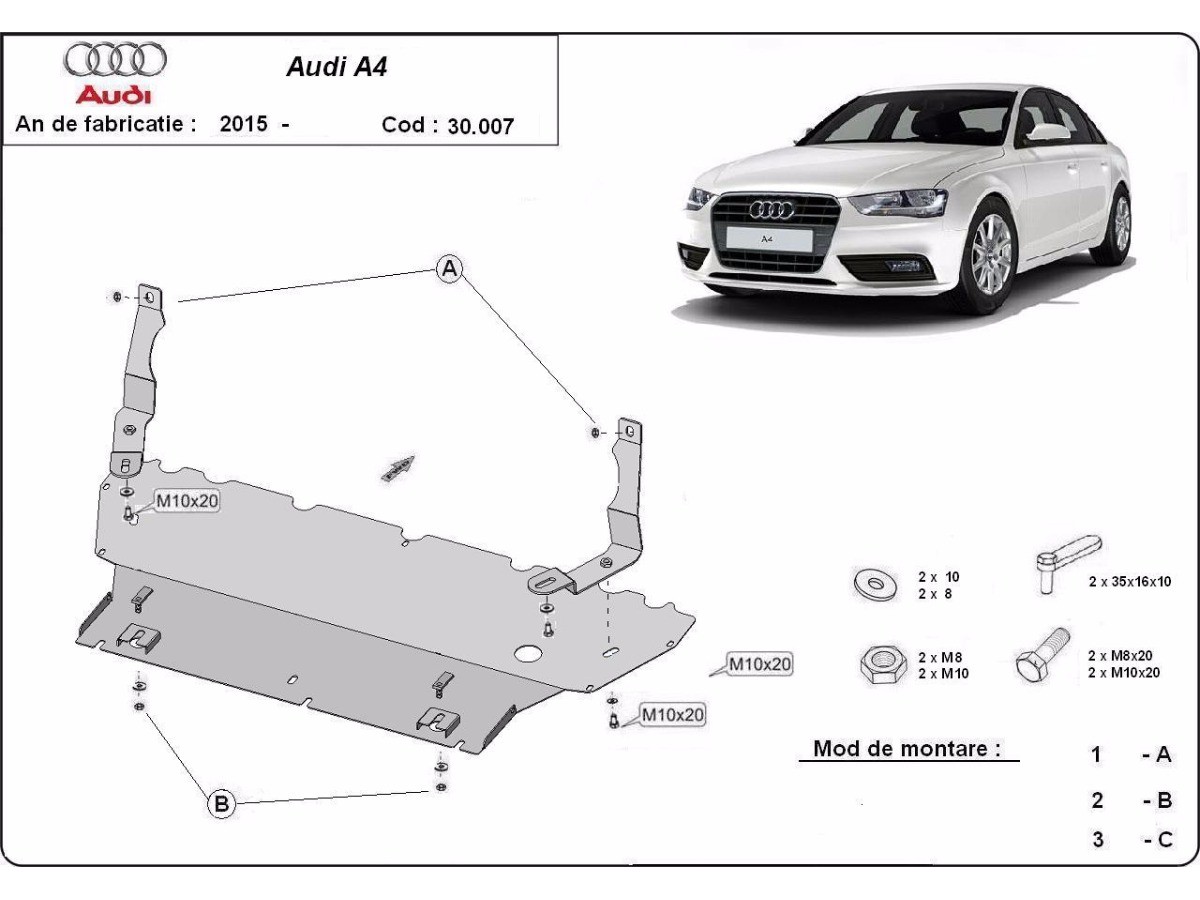 Audi

Audi A4

An de fabricatie : 2015 -

Cod : 30.007

A4

A

M10x20

M10x20

M10x20

B

2 x 10
2 x 8

2 x 35x16x10

2 x M8
2 x M10

2 x M8x20
2 x M10x20

Mod de montare :

1 - A

2 - B

3 - C