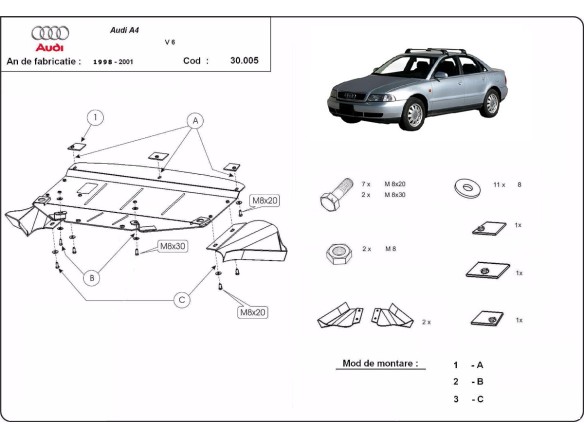 Audi

Audi A4

V 6

An de fabricatie : 1998 - 2001

Cod : 30.005

1

A

M8x20

M8x30

B

C

M8x20

7 x M 8x20
2 x M 8x30

11 x 8

1x

2 x M 8

1x

2 x

1x

Mod de montare :

1 - A
2 - B
3 - C