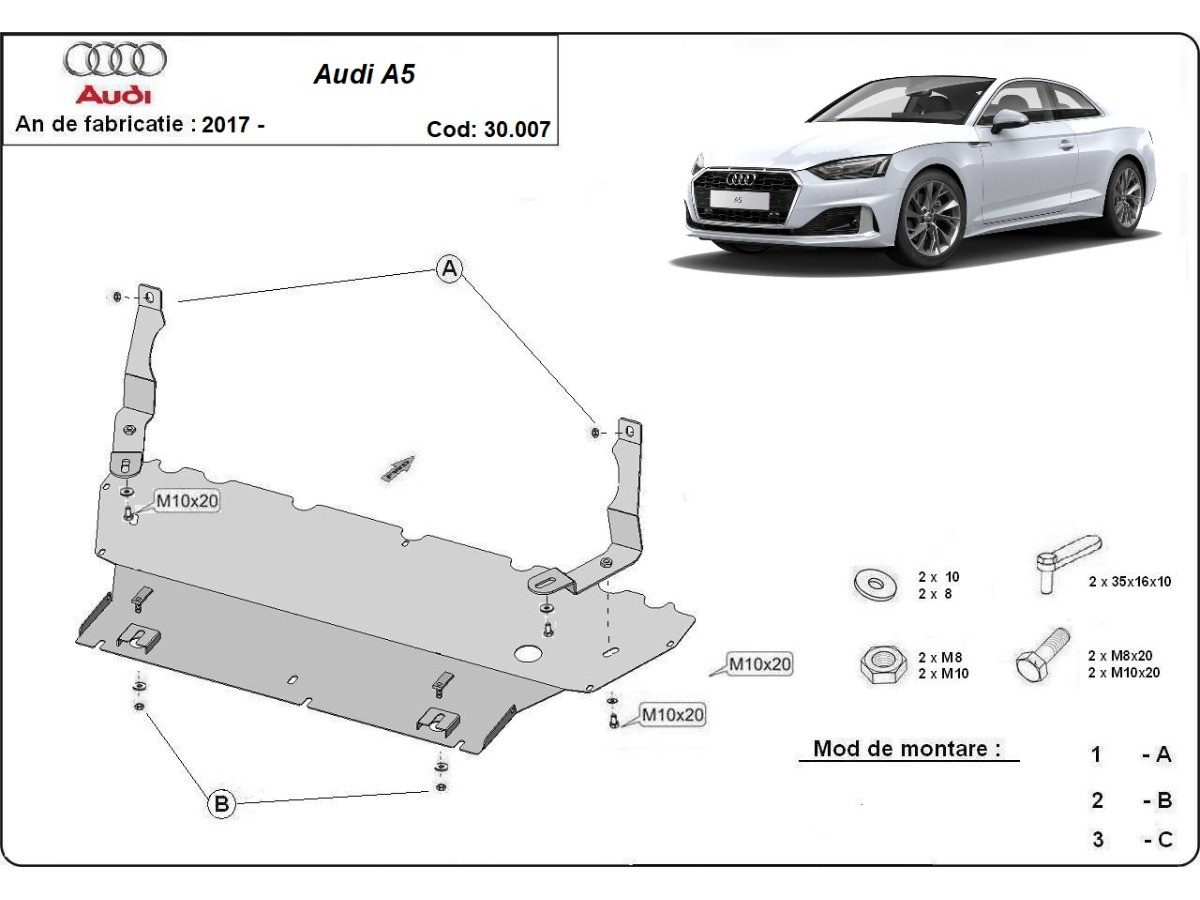 Audi

Audi A5

An de fabricatie : 2017 -

Cod: 30.007

A5

A

M10x20

M10x20

M10x20

B

2 x 10
2 x 8

2 x 35x16x10

2 x M8
2 x M10

2 x M8x20
2 x M10x20

Mod de montare :

1 - A

2 - B

3 - C