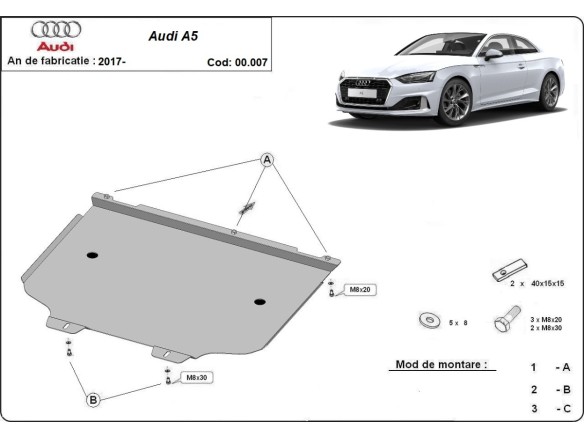 Audi

Audi A5

An de fabricatie : 2017-

Cod: 00.007

A

M8x20

M8x30

B

2 x 40x15x15

5 x 8

3 x M8x20
2 x M8x30

Mod de montare :

1 - A

2 - B

3 - C