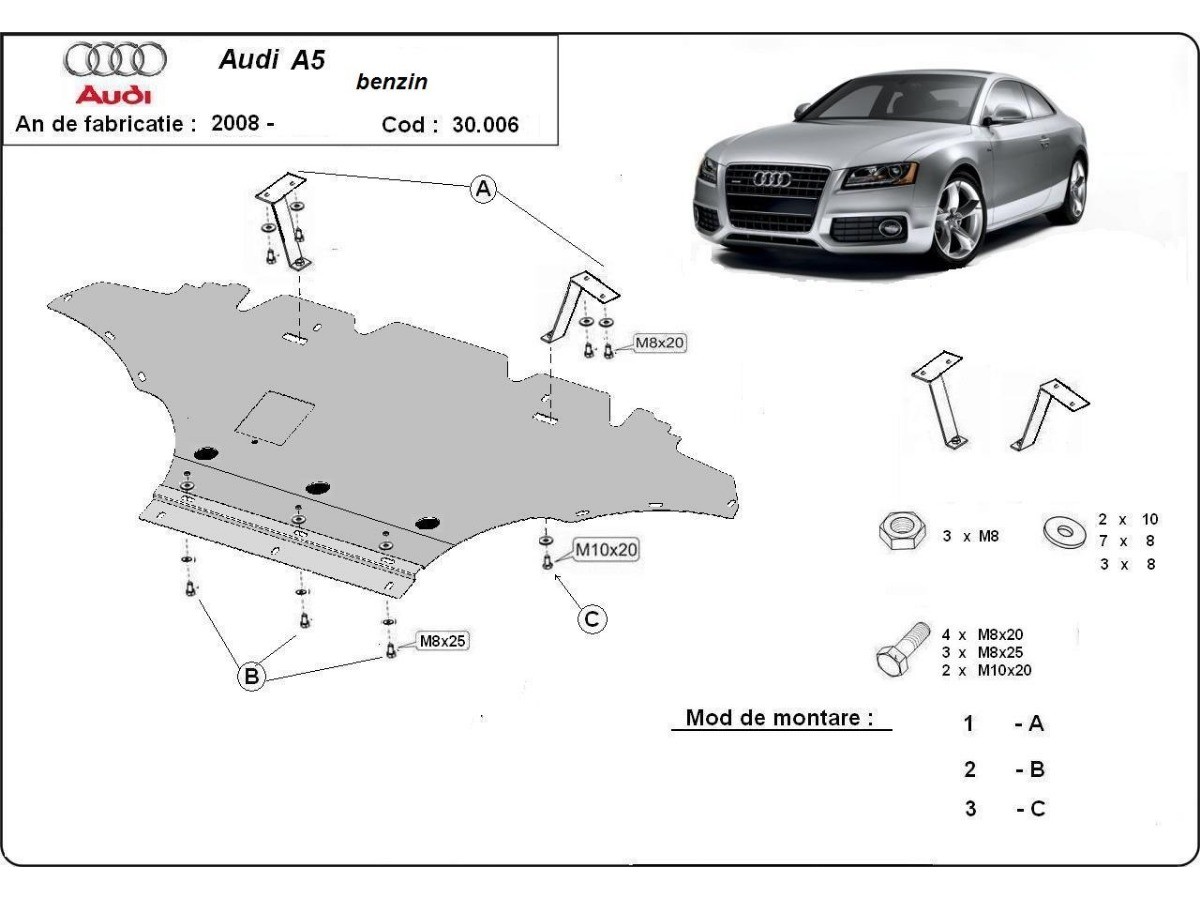 Audi

Audi A5

benzin

An de fabricatie : 2008 -

Cod : 30.006

A

M8x20

M10x20

C

M8x25

B

3 x M8

2 x 10
7 x 8
3 x 8

4 x M8x20
3 x M8x25
2 x M10x20

Mod de montare :

1 - A

2 - B

3 - C