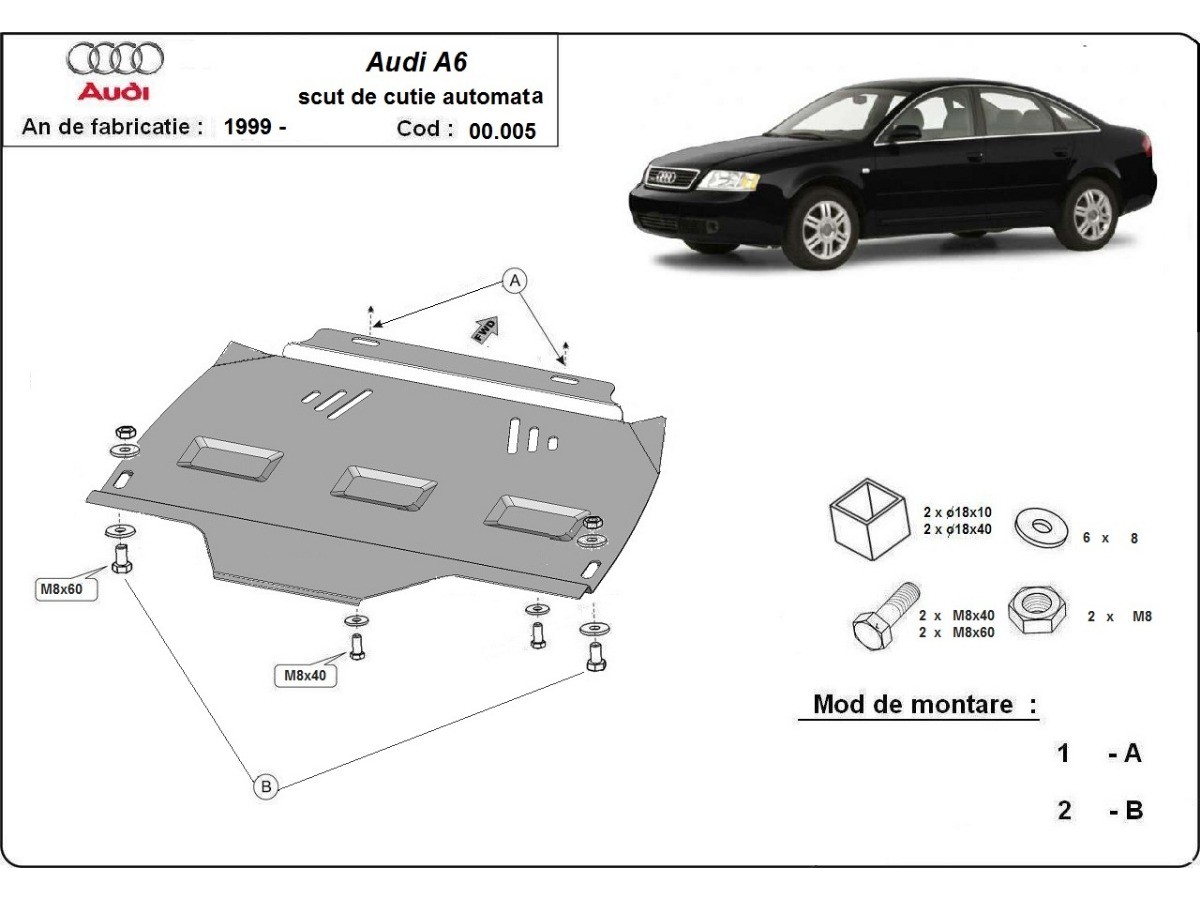 Audi

Audi A6
scut de cutie automata

An de fabricatie : 1999 -
Cod : 00.005

A

FWD

M8x60

M8x40

B

2 x ø18x10
2 x ø18x40

6 x 8

2 x M8x40
2 x M8x60

2 x M8

Mod de montare :

1 - A

2 - B