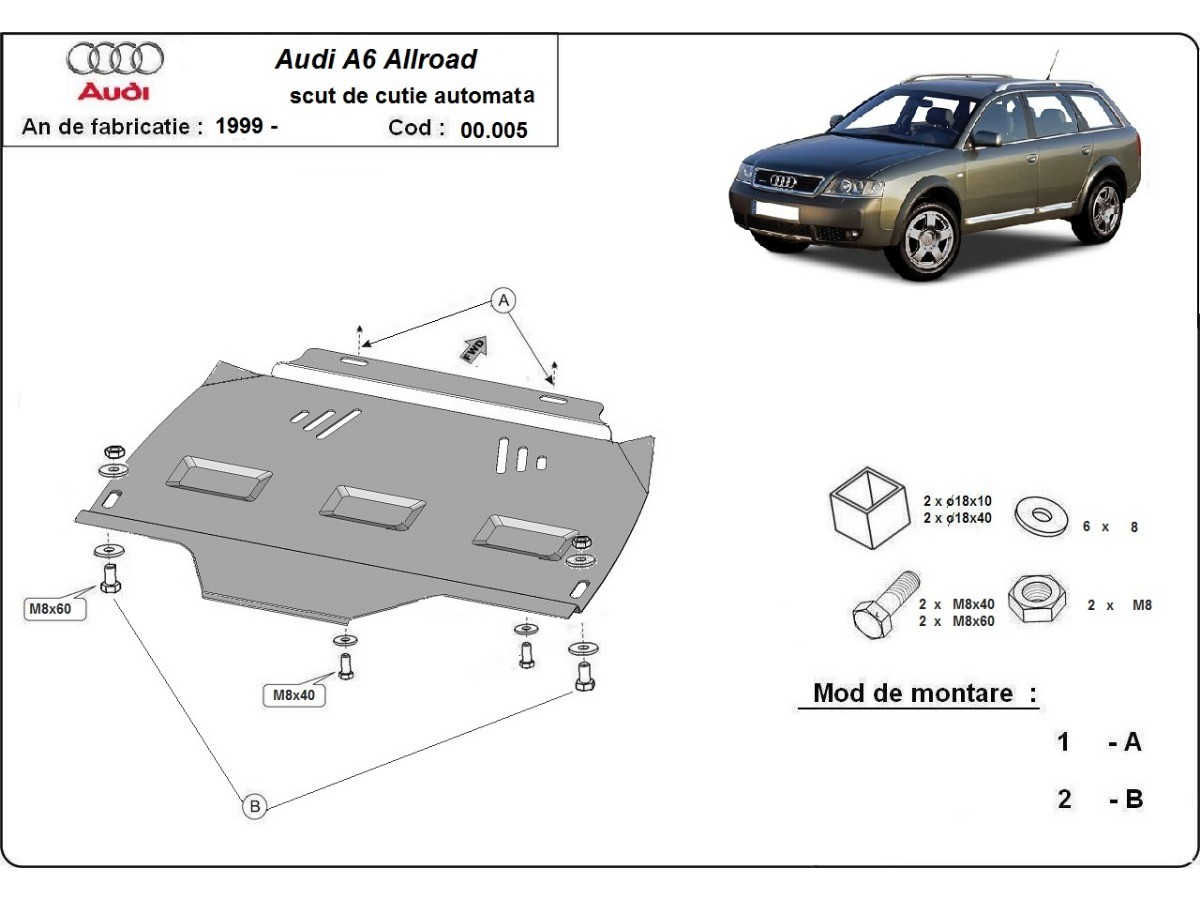 Audi

Audi A6 Allroad
scut de cutie automata

An de fabricatie : 1999 -
Cod : 00.005

A

FWD

M8x60

M8x40

B

2 x ø18x10
2 x ø18x40

6 x 8

2 x M8x40
2 x M8x60

2 x M8

Mod de montare :

1 - A

2 - B