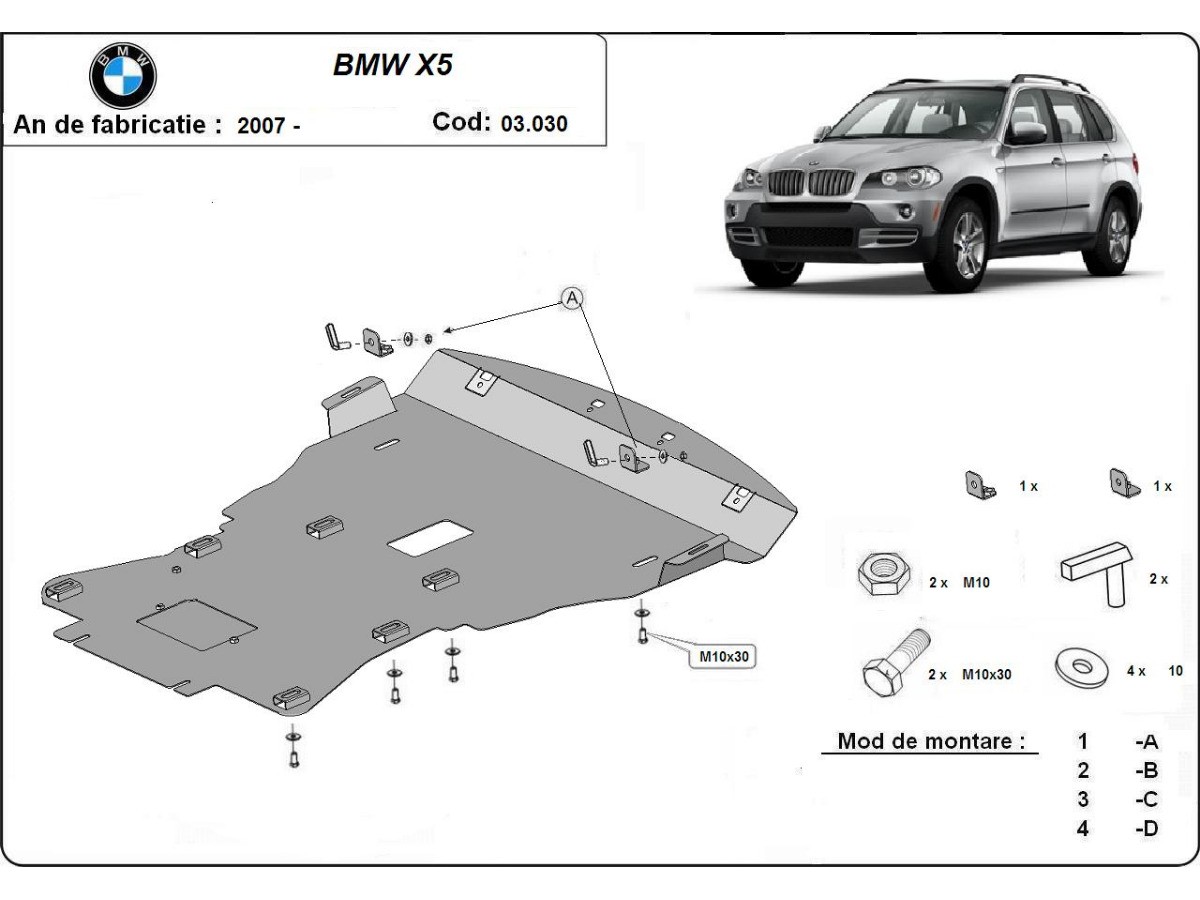 BMW

BMW X5

An de fabricatie : 2007 -

Cod: 03.030

A

M10x30

1 x

1 x

2 x M10

2 x

2 x M10x30

4 x 10

Mod de montare :

1 -A
2 -B
3 -C
4 -D