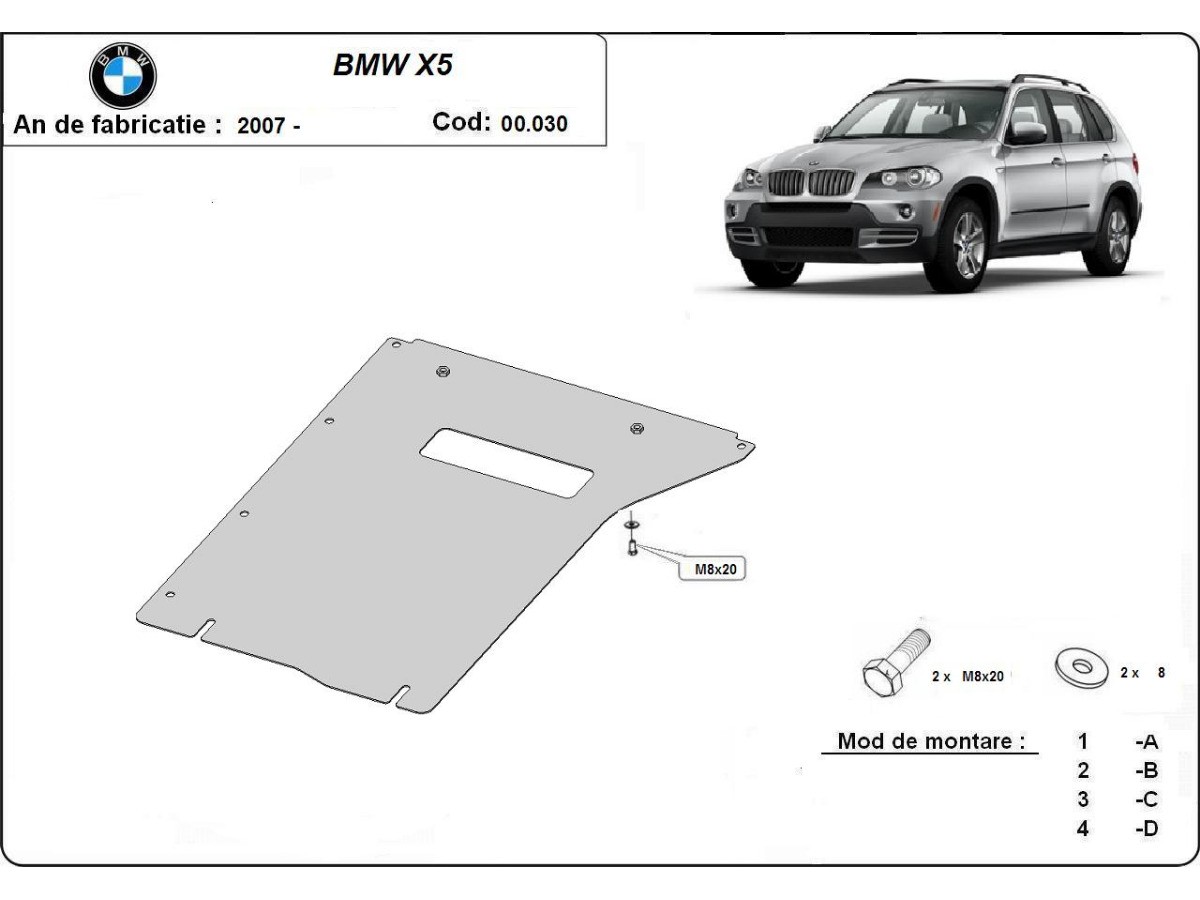 BMW

BMW X5

An de fabricatie : 2007 -

Cod: 00.030

M8x20

2 x M8x20

2 x 8

Mod de montare :

1 -A
2 -B
3 -C
4 -D