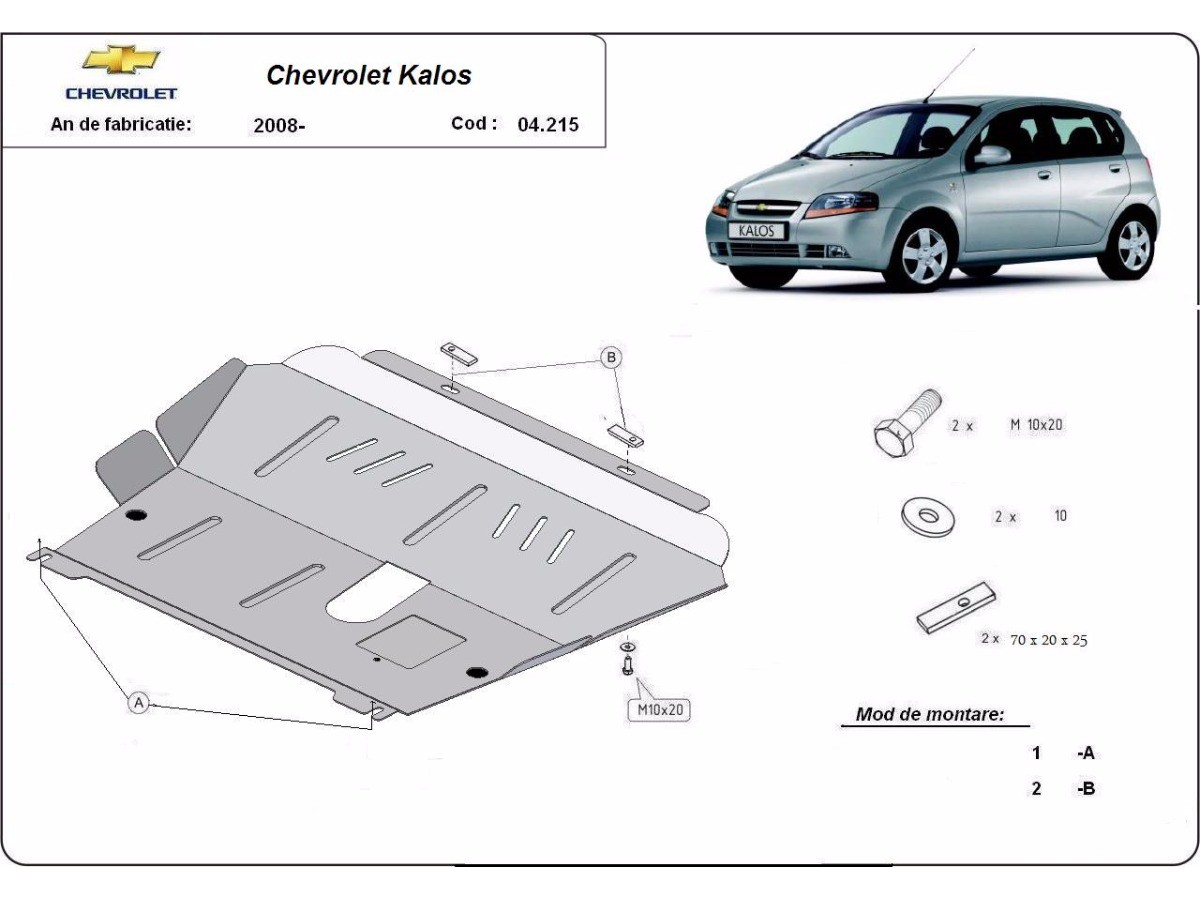 CHEVROLET

Chevrolet Kalos

An de fabricatie: 2008- Cod : 04.215

KALOS

B

A

M10x20

2 x M 10x20

2 x 10

2 x 70 x 20 x 25

Mod de montare:

1 -A

2 -B