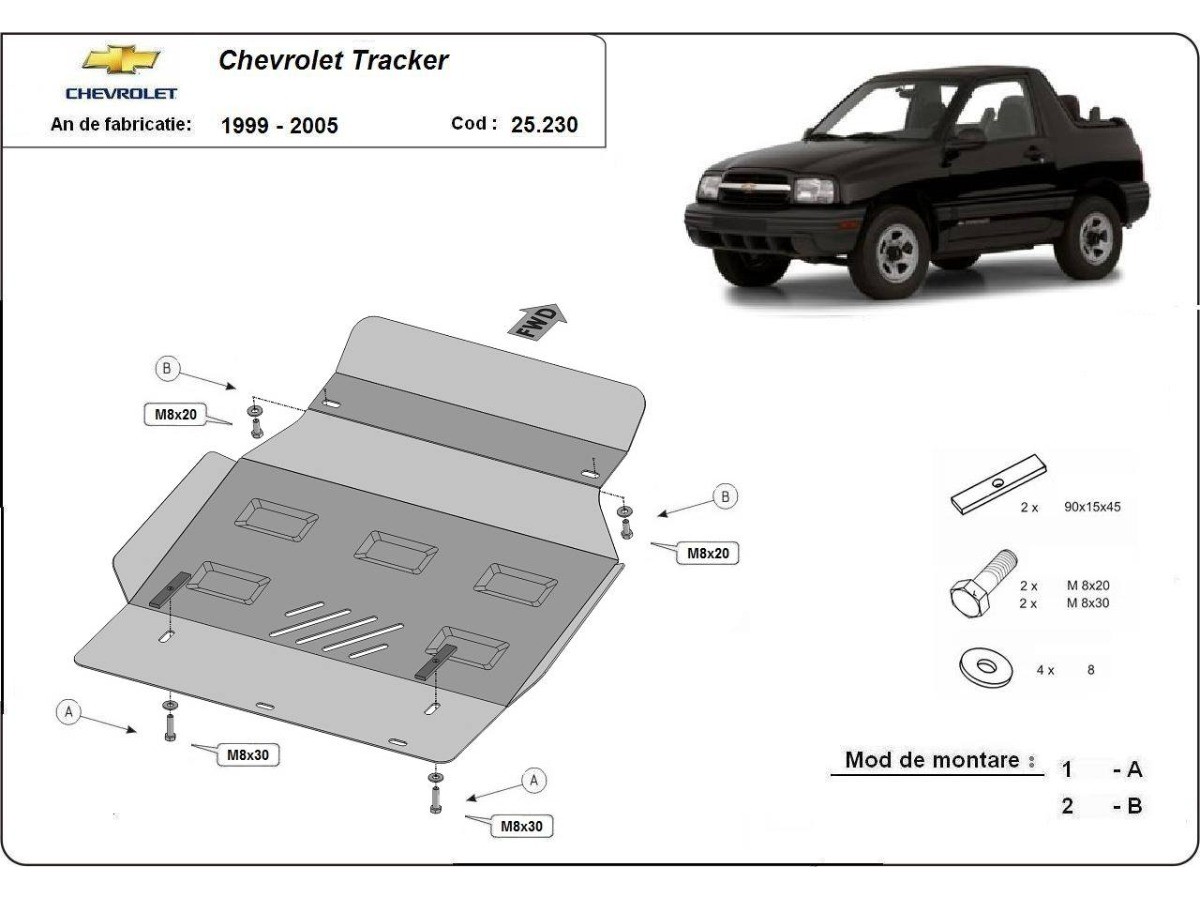 CHEVROLET

Chevrolet Tracker

An de fabricatie: 1999 - 2005

Cod : 25.230

FWD

B

M8x20

B

M8x20

A

M8x30

A

M8x30

2 x 90x15x45

2 x M 8x20
2 x M 8x30

4 x 8

Mod de montare :
1 - A
2 - B