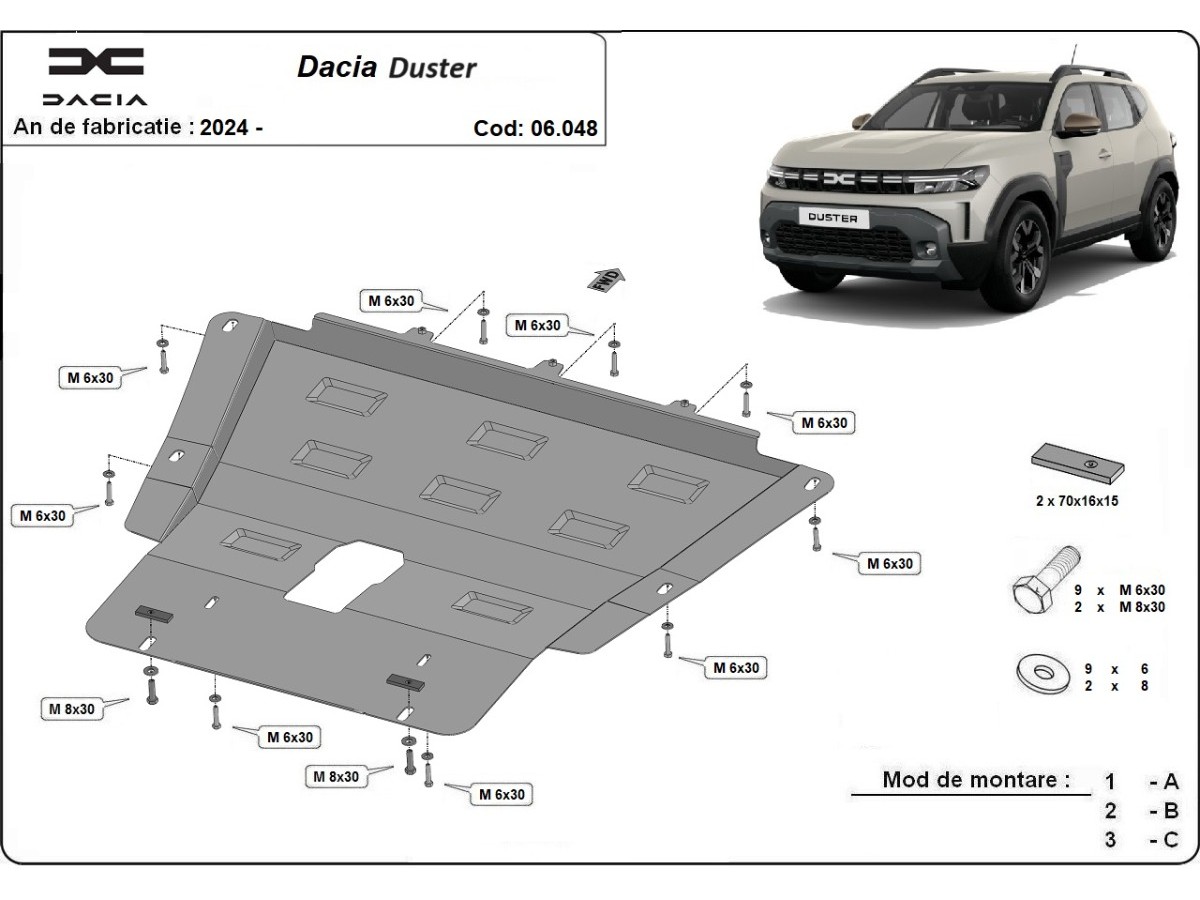 DACIA

Dacia Duster

An de fabricatie : 2024 -

Cod: 06.048

DUSTER

FWD

M 6x30

M 6x30

M 6x30

M 6x30

M 6x30

M 6x30

M 6x30

M 8x30

M 6x30

M 8x30

M 6x30

2 x 70x16x15

9 x M 6x30
2 x M 8x30

9 x 6
2 x 8

Mod de montare :
1 - A
2 - B
3 - C