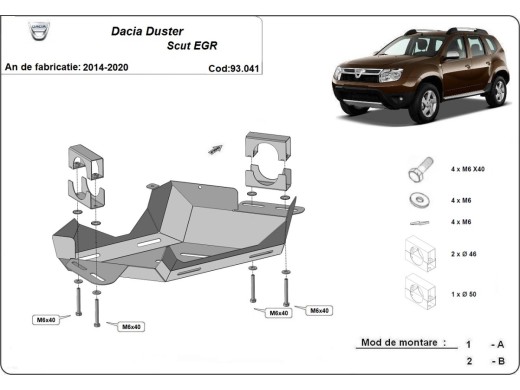 Dacia Duster
Scut EGR

An de fabricatie: 2014-2020

Cod:93.041

4 x M6 X40

4 x M6

4 x M6

2 x Ø 46

1 x Ø 50

M6x40

M6x40

M6x40

M6x40

Mod de montare :

1 - A

2 - B