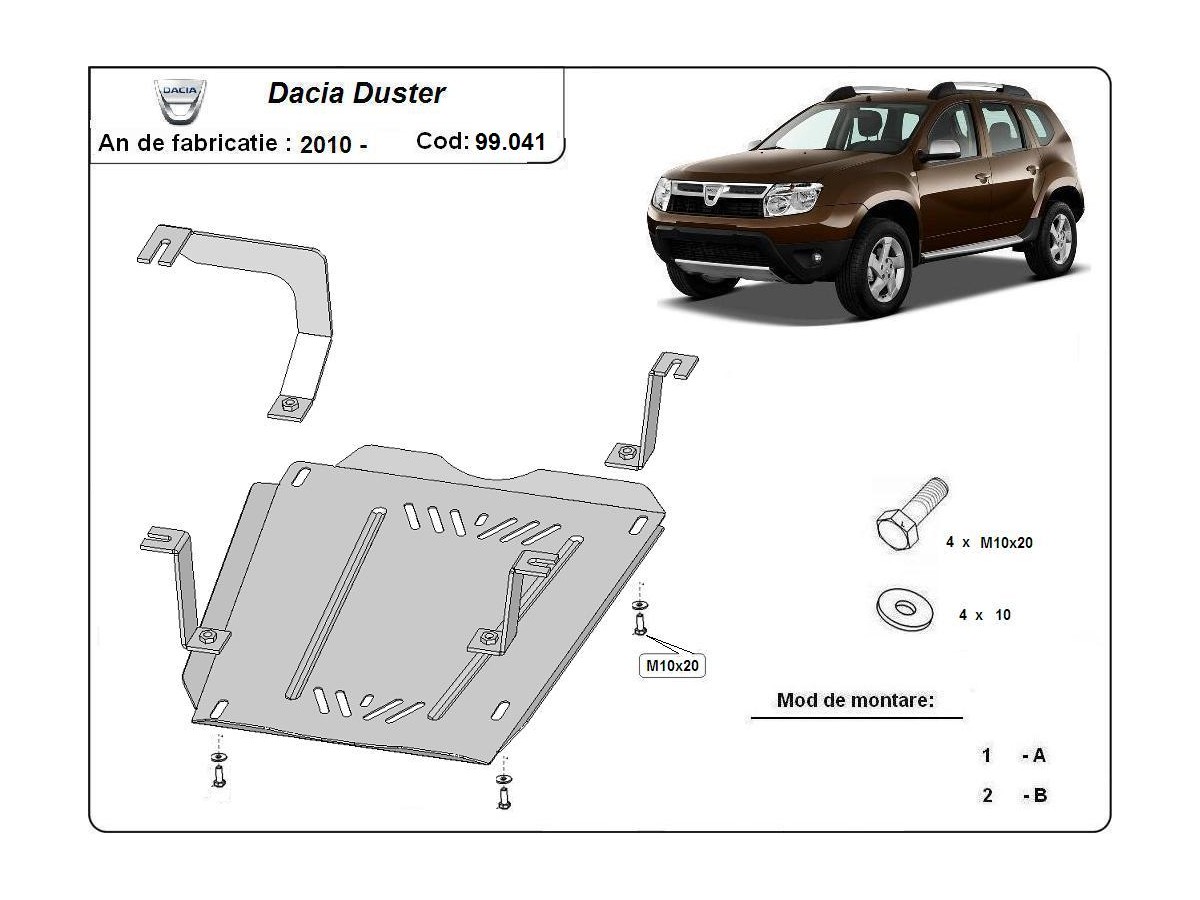 DACIA

Dacia Duster

An de fabricatie : 2010 -

Cod: 99.041

4 x M10x20

4 x 10

M10x20

Mod de montare:

1 - A

2 - B