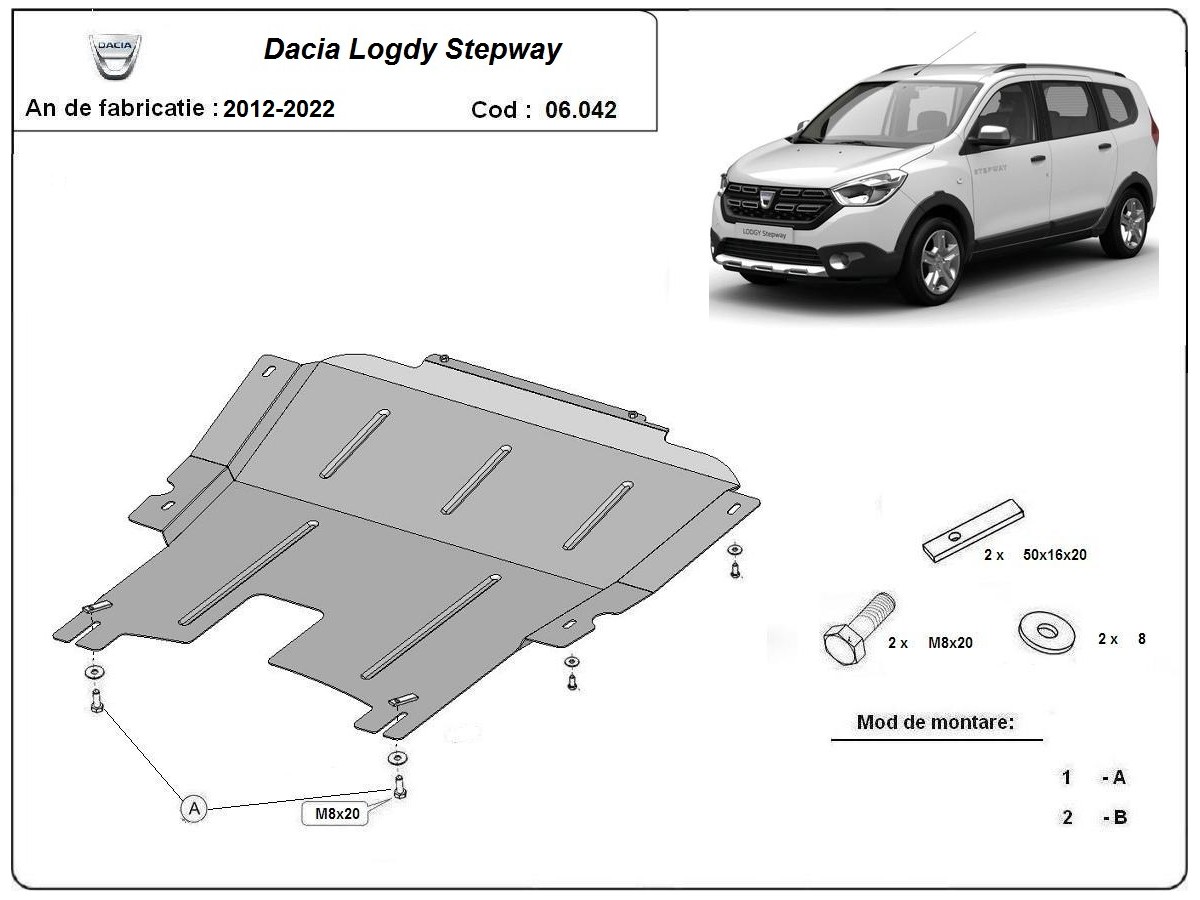 DACIA

Dacia Logdy Stepway

An de fabricatie : 2012-2022

Cod : 06.042

STEPWAY

LODGY Stepway

2 x 50x16x20

2 x M8x20

2 x 8

Mod de montare:

1 - A

2 - B

A

M8x20