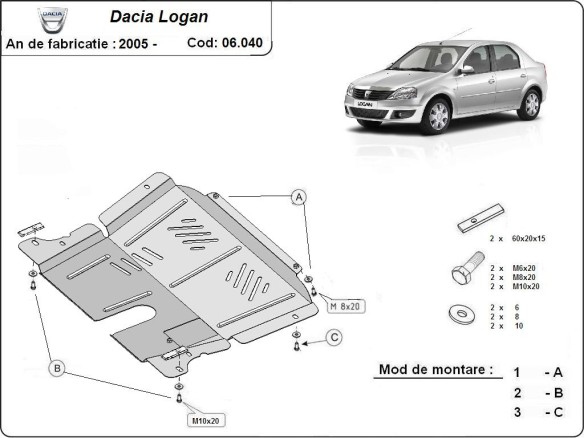 DACIA

Dacia Logan

An de fabricatie : 2005 - Cod: 06.040

LOGAN

A

M 8x20

C

B

M10x20

2 x 60x20x15

2 x M6x20
2 x M8x20
2 x M10x20

2 x 6
2 x 8
2 x 10

Mod de montare :
1 - A
2 - B
3 - C