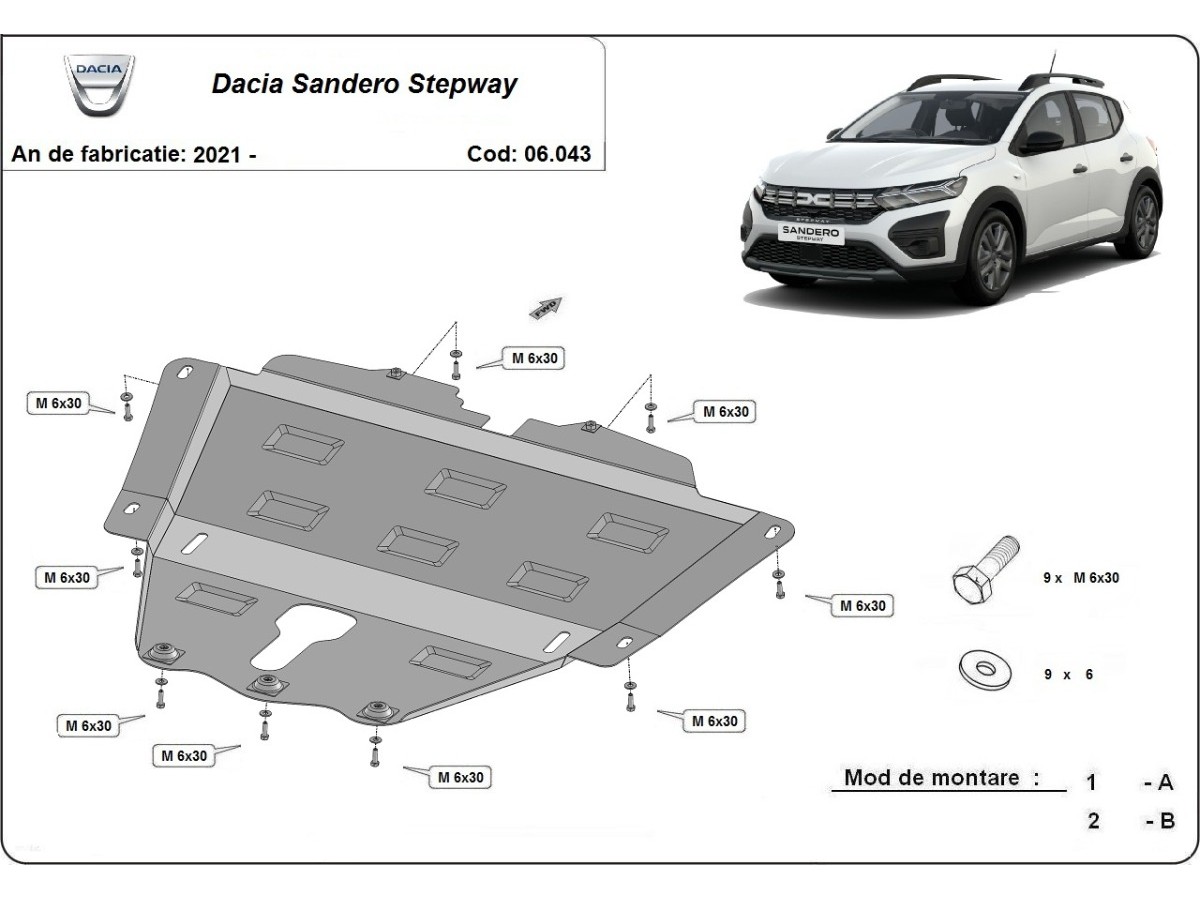 DACIA

Dacia Sandero Stepway

An de fabricatie: 2021 -

Cod: 06.043

SANDERO
STEPWAY

FWD

M 6x30

M 6x30

M 6x30

M 6x30

M 6x30

M 6x30

M 6x30

M 6x30

M 6x30

9 x M 6x30

9 x 6

Mod de montare :

1 - A

2 - B