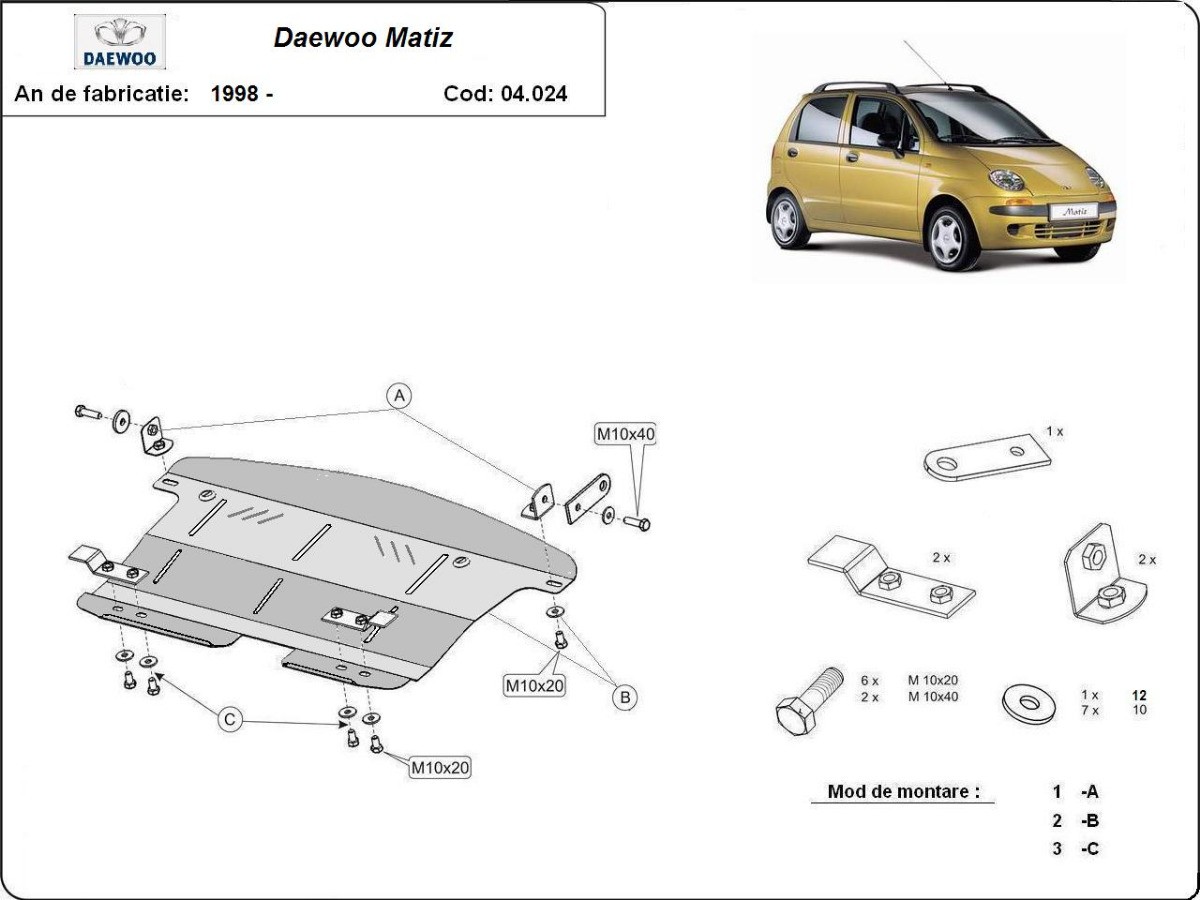 DAEWOO

Daewoo Matiz

An de fabricatie: 1998 -

Cod: 04.024

Matiz

A

M10x40

M10x20

B

C

M10x20

1 x

2 x

2 x

6 x M 10x20
2 x M 10x40

1 x 12
7 x 10

Mod de montare :

1 -A
2 -B
3 -C