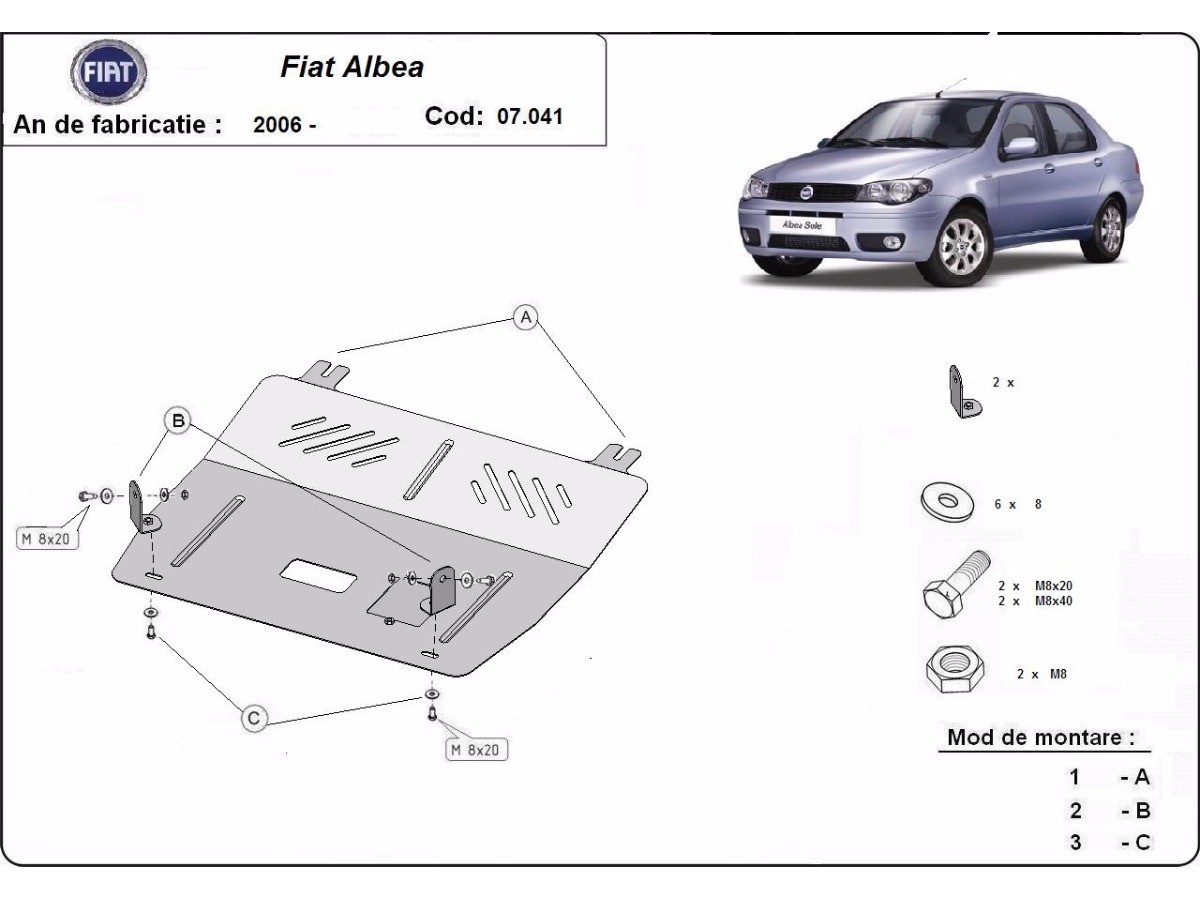 FIAT

Fiat Albea

An de fabricatie : 2006 -

Cod: 07.041

Albea Sole

A

B

M 8x20

C

M 8x20

2 x

6 x 8

2 x M8x20
2 x M8x40

2 x M8

Mod de montare :

1 - A
2 - B
3 - C