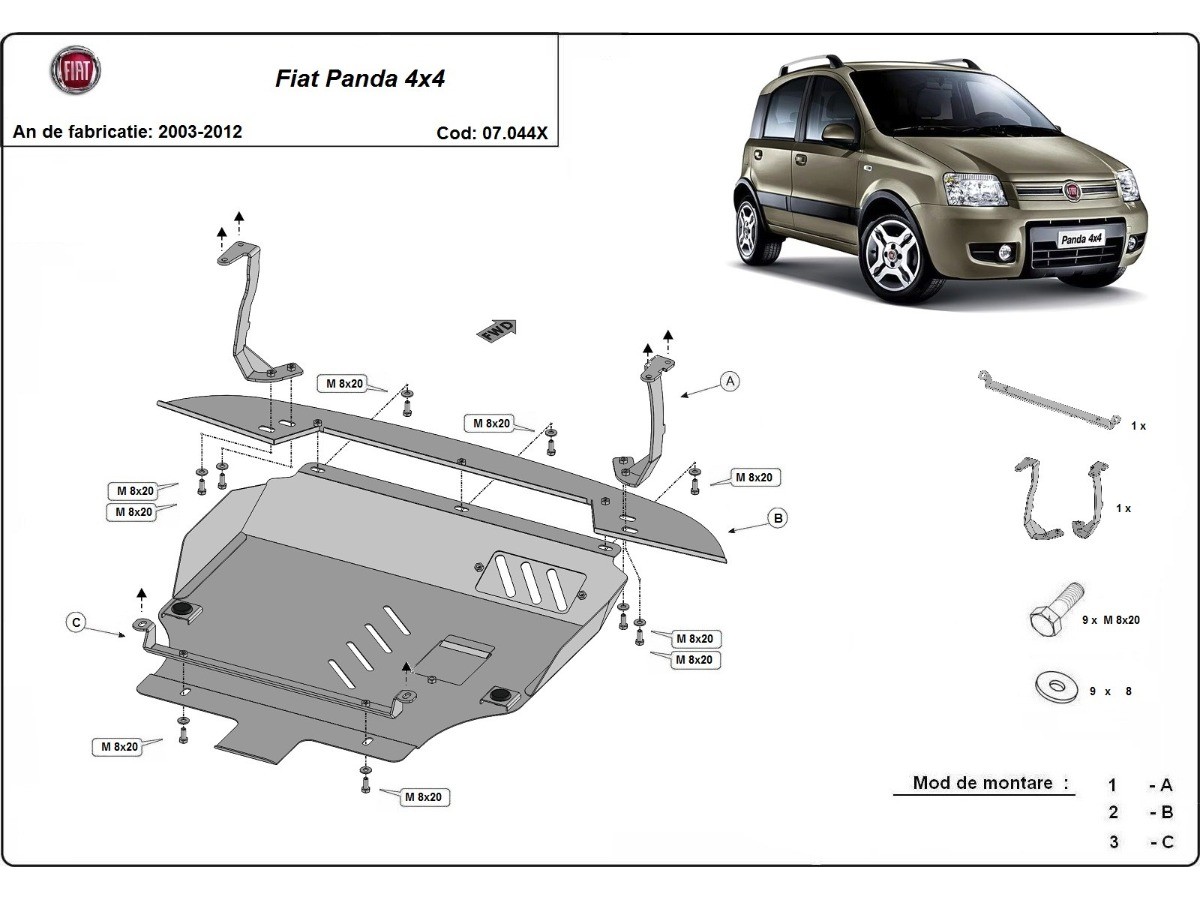 FIAT

Fiat Panda 4x4

An de fabricatie: 2003-2012

Cod: 07.044X

Panda 4x4

FWD

M 8x20

M 8x20

A

M 8x20

M 8x20

M 8x20

B

C

M 8x20

M 8x20

M 8x20

M 8x20

1 x

1 x

9 x M 8x20

9 x 8

Mod de montare :

1 - A

2 - B

3 - C