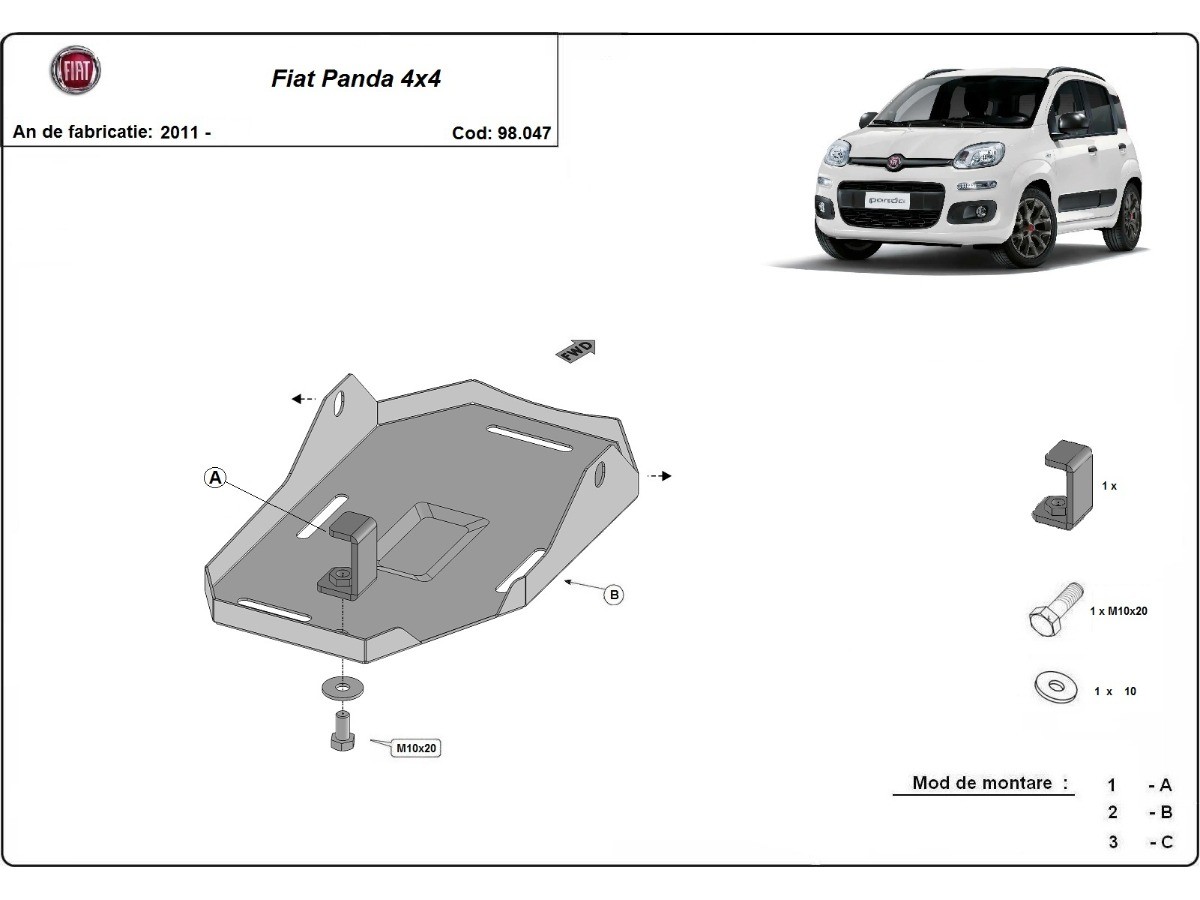 FIAT

Fiat Panda 4x4

An de fabricatie: 2011 -

Cod: 98.047

panda

FWD

A

B

M10x20

1 x

1 x M10x20

1 x 10

Mod de montare :

1 - A

2 - B

3 - C