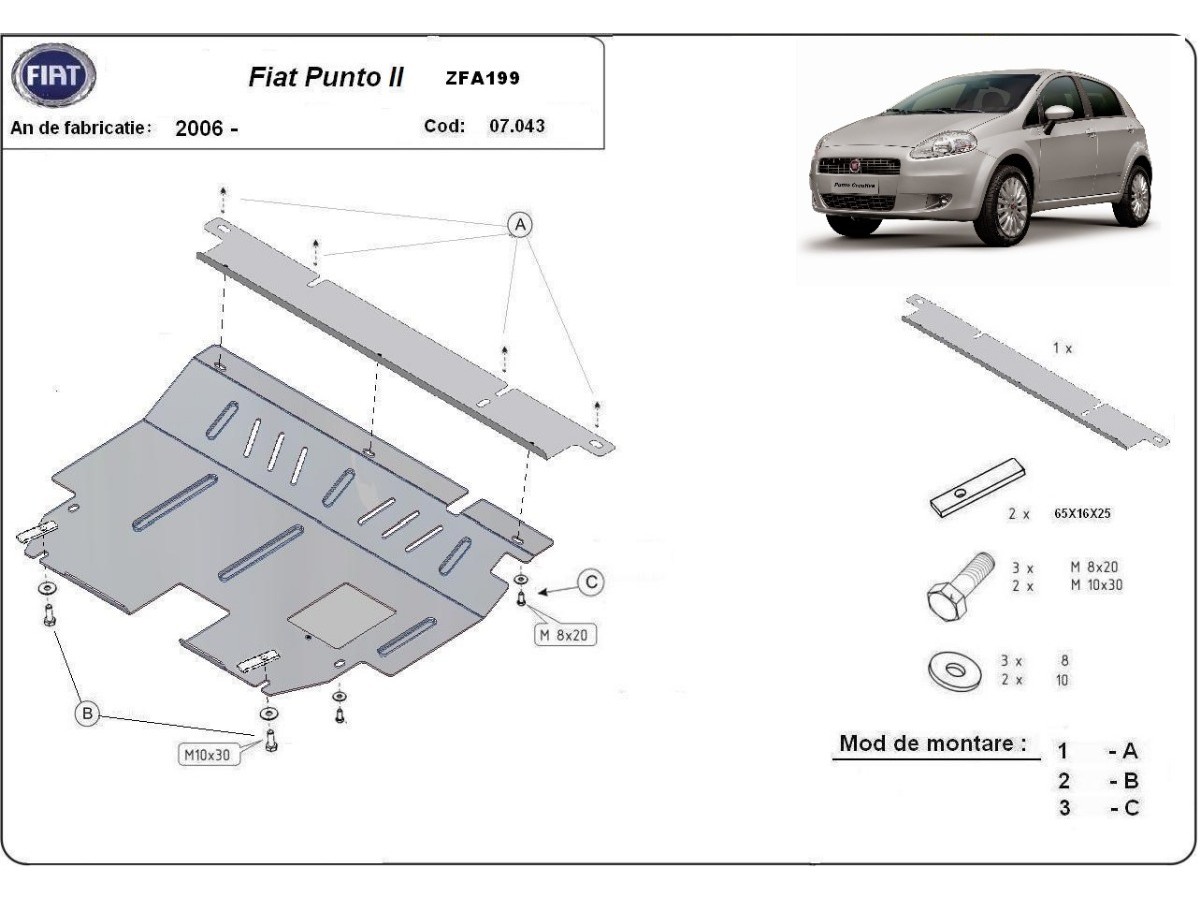 FIAT

Fiat Punto II ZFA199

An de fabricatie: 2006 - Cod: 07.043

A

C

M 8x20

B

M10x30

1 x

2 x 65X16X25

3 x M 8x20
2 x M 10x30

3 x 8
2 x 10

Mod de montare :

1 - A
2 - B
3 - C