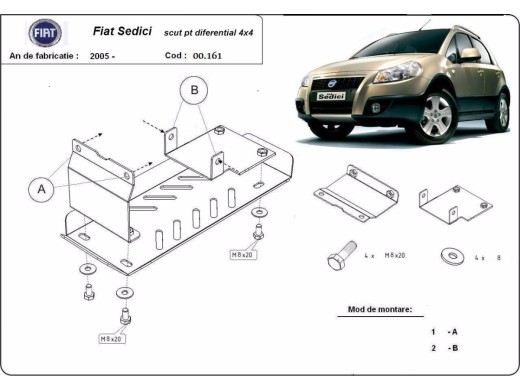 FIAT

Fiat Sedici scut pt diferential 4x4

An de fabricatie : 2005 - Cod : 00.161

Sedici

B

A

M8x20

M8x20

4 x M8x20

4 x 8

Mod de montare:

1 - A

2 - B