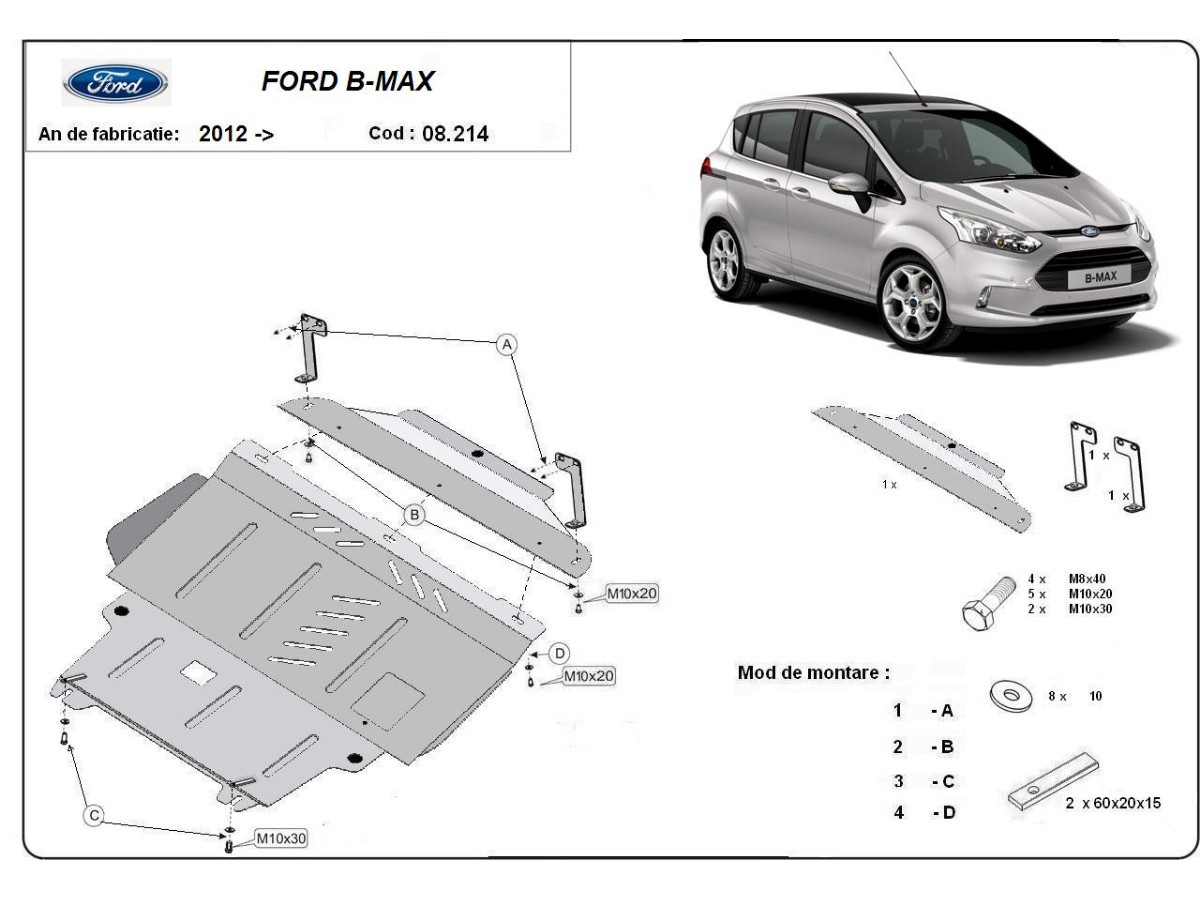 Ford

FORD B-MAX

An de fabricatie: 2012 -> Cod : 08.214

B-MAX

A

B

M10x20

D

M10x20

C

M10x30

1 x

1 x

1 x

4 x M8x40
5 x M10x20
2 x M10x30

Mod de montare :

1 - A
2 - B
3 - C
4 - D

8 x 10

2 x 60x20x15