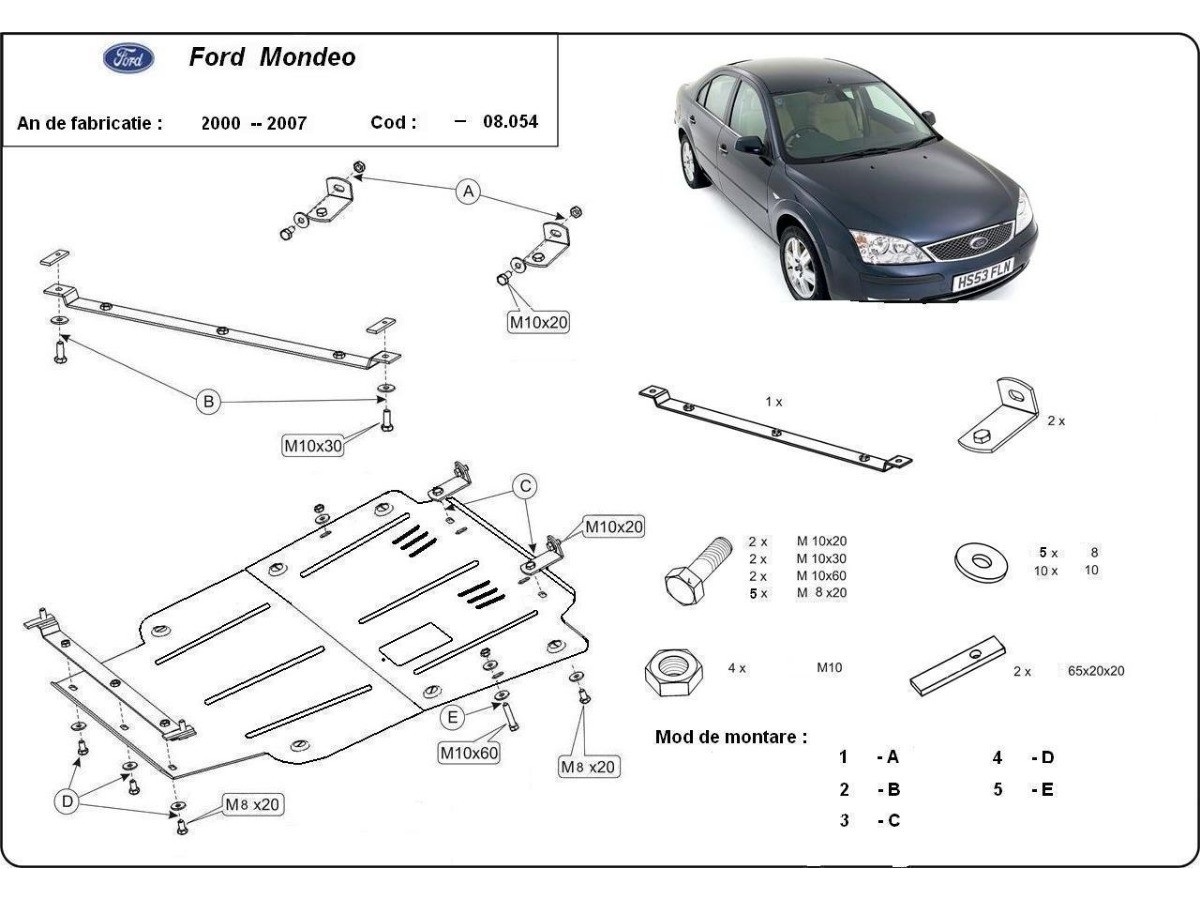 Ford

Ford Mondeo

An de fabricatie : 2000 -- 2007 Cod : – 08.054

HS53 FLN

A

M10x20

B

M10x30

C

M10x20

E

M10x60

M8 x20

D

M8 x20

1 x

2 x

2 x M 10x20
2 x M 10x30
2 x M 10x60
5 x M 8 x20

5 x 8
10 x 10

4 x M10

2 x 65x20x20

Mod de montare :

1 - A
2 - B
3 - C
4 - D
5 - E