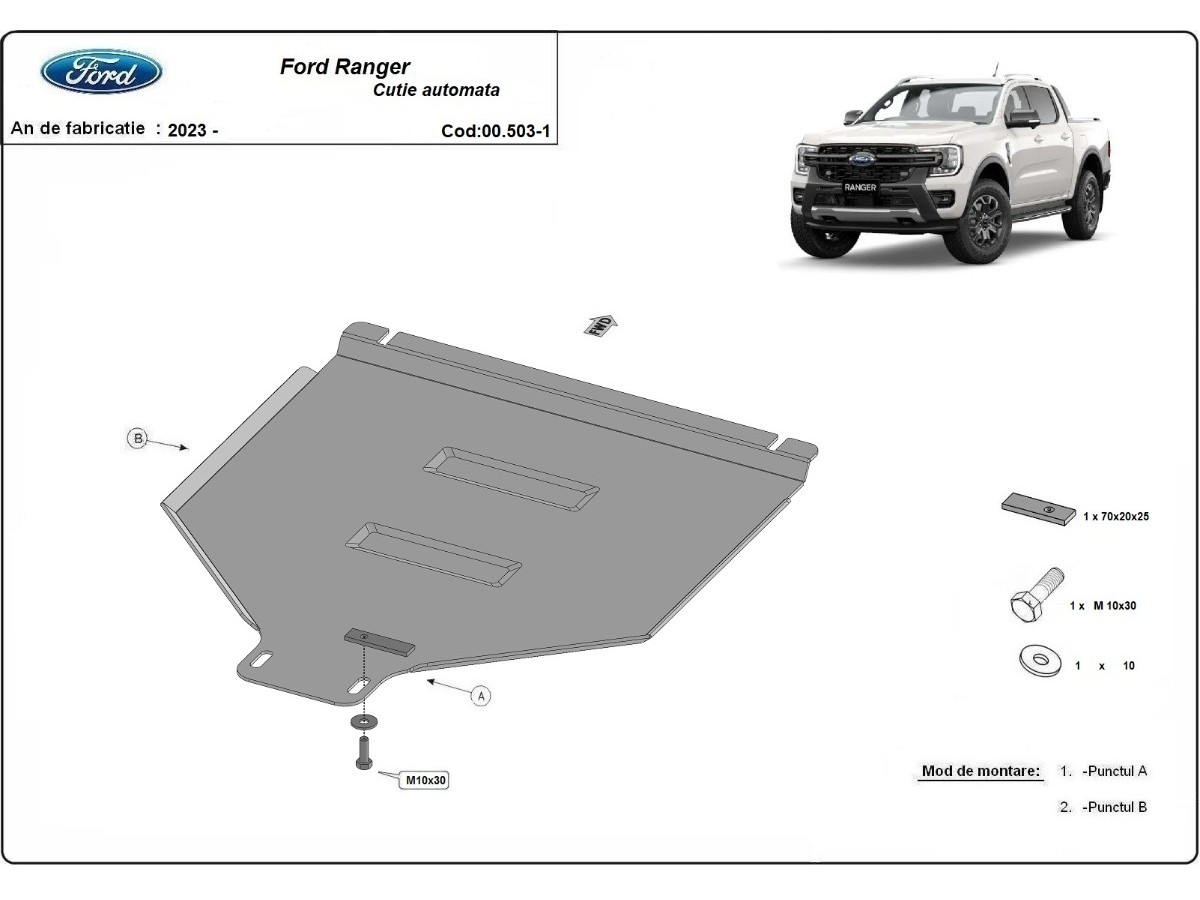 Ford

Ford Ranger
Cutie automata

An de fabricatie : 2023 -

Cod:00.503-1

RANGER

FWD

B

A

M10x30

1 x 70x20x25

1 x M 10x30

1 x 10

Mod de montare: 1. -Punctul A

2. -Punctul B