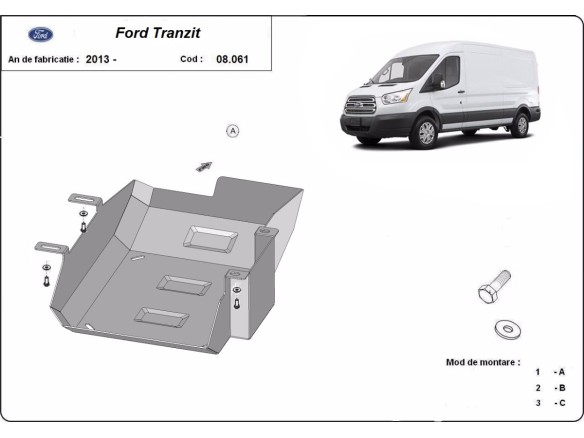 Ford

Ford Tranzit

An de fabricatie : 2013 -

Cod : 08.061

A

Mod de montare :

1 - A

2 - B

3 - C