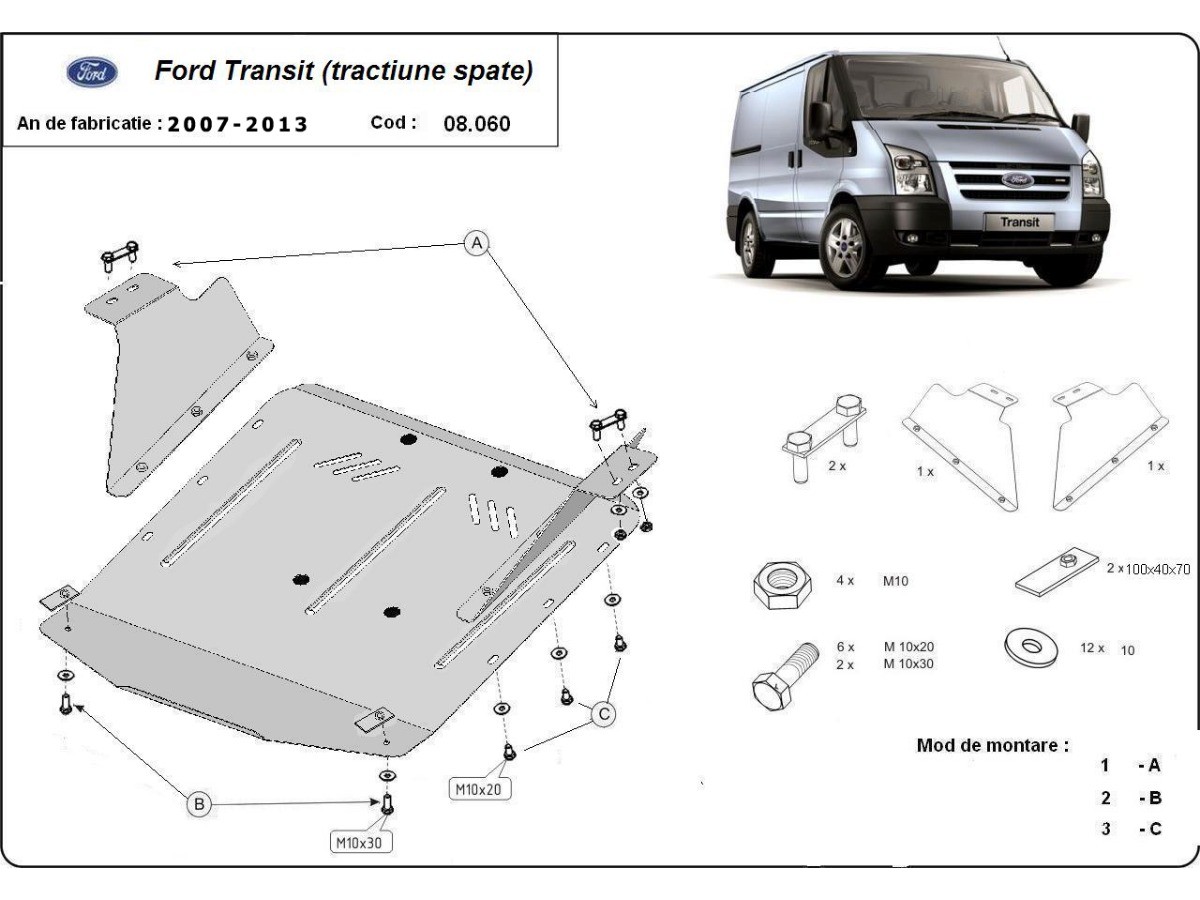 Ford

Ford Transit (tractiune spate)

An de fabricatie : 2007-2013 Cod : 08.060

Ford

Transit

A

B

C

M10x20

M10x30

2 x

1 x

1 x

4 x M10

2 x 100x40x70

6 x M 10x20
2 x M 10x30

12 x 10

Mod de montare :

1 - A
2 - B
3 - C