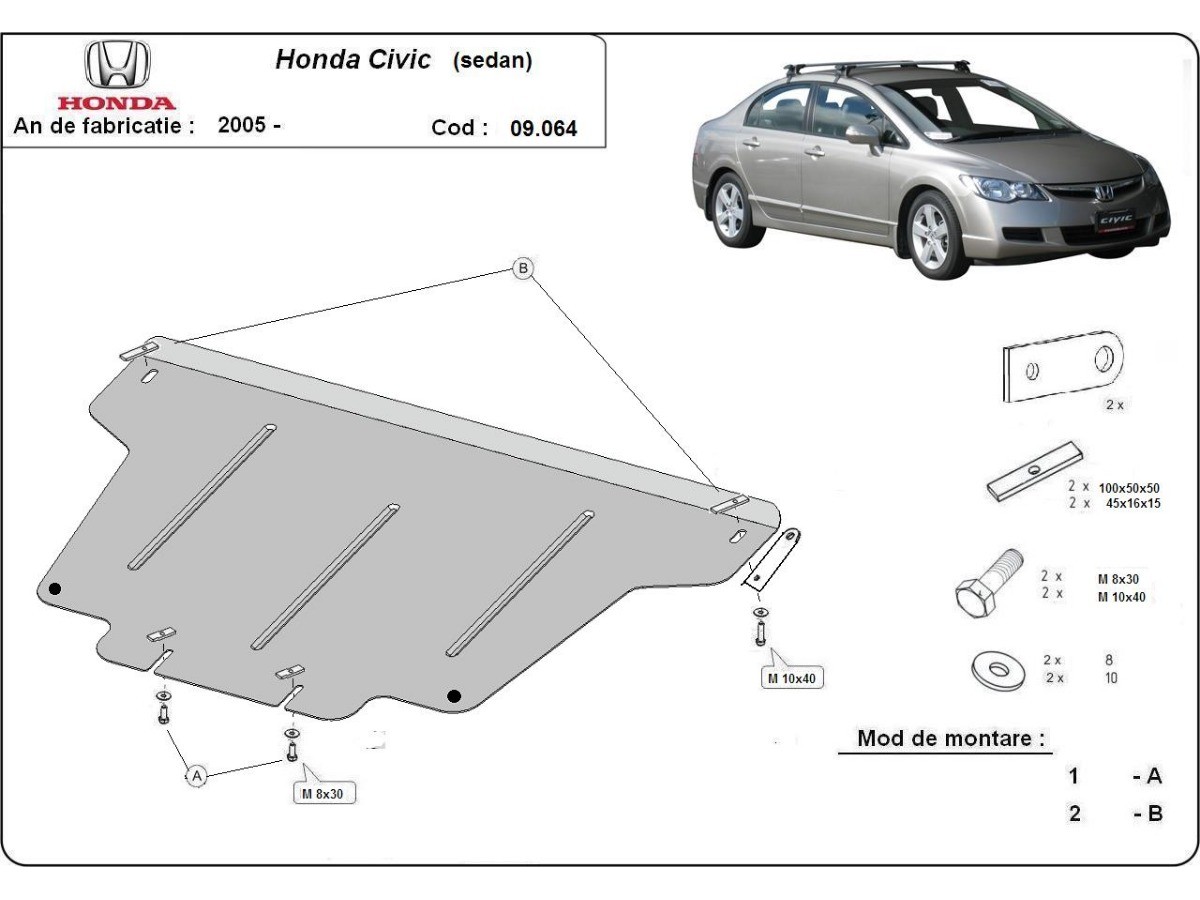 HONDA

Honda Civic (sedan)

An de fabricatie : 2005 -

Cod : 09.064

CIVIC

B

2 x

2 x 100x50x50
2 x 45x16x15

2 x M 8x30
2 x M 10x40

2 x 8
2 x 10

M 10x40

A

M 8x30

Mod de montare :

1 - A

2 - B