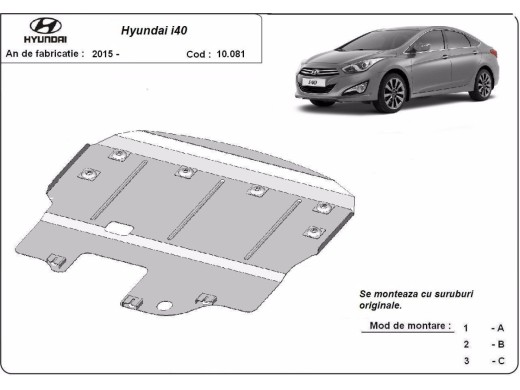 HYUNDAI

Hyundai i40

An de fabricatie : 2015 -

Cod : 10.081

i40

Se monteaza cu suruburi originale.

Mod de montare : 1 - A
2 - B
3 - C