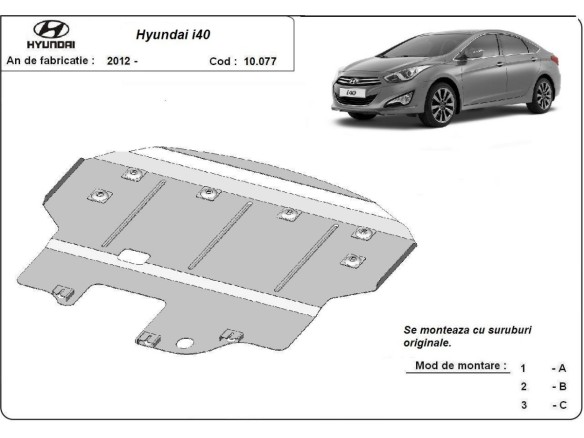 HYUNDAI

Hyundai i40

An de fabricatie : 2012 - Cod : 10.077

i40

Se monteaza cu suruburi originale.

Mod de montare : 1 - A
2 - B
3 - C