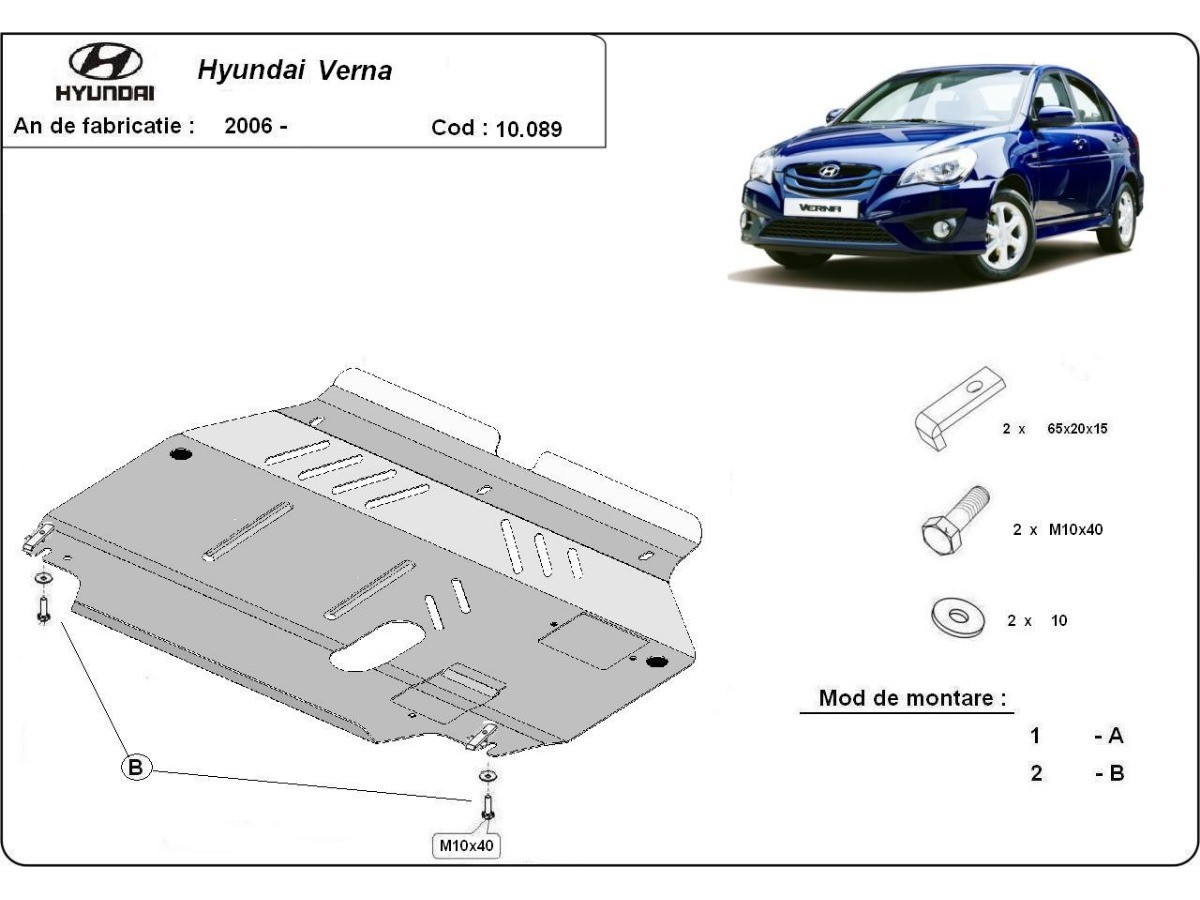 HYUNDAI
Hyundai Verna
An de fabricatie : 2006 - Cod : 10.089

VERNA

2 x 65x20x15

2 x M10x40

2 x 10

Mod de montare :
1 - A
2 - B

B

M10x40