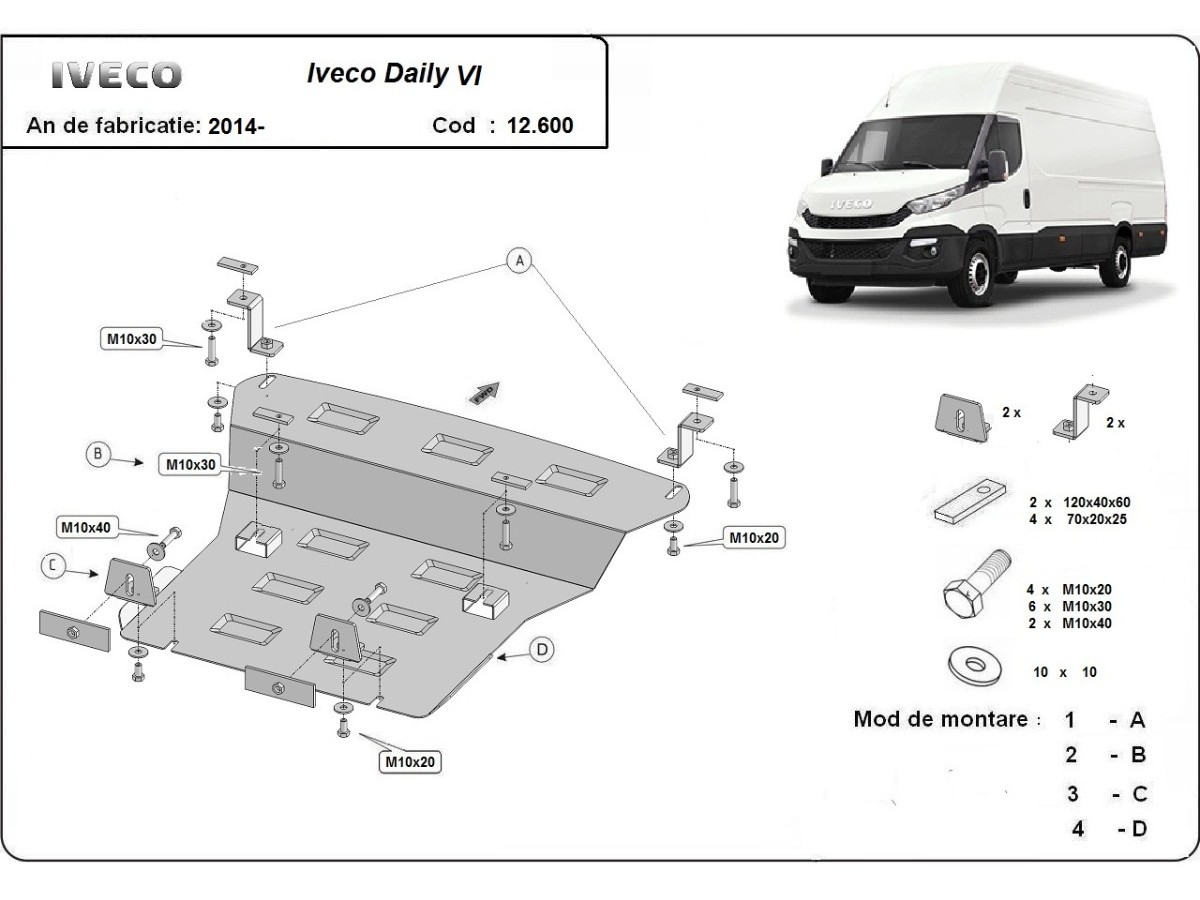 IVECO

Iveco Daily VI

An de fabricatie: 2014-

Cod : 12.600

IVECO

A

M10x30

B

M10x30

M10x40

C

M10x20

D

M10x20

2 x

2 x

2 x 120x40x60
4 x 70x20x25

4 x M10x20
6 x M10x30
2 x M10x40

10 x 10

Mod de montare : 1 - A
2 - B
3 - C
4 - D