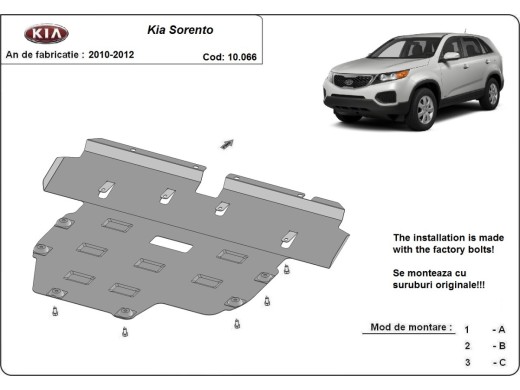 KIA

Kia Sorento

An de fabricatie : 2010-2012

Cod: 10.066

The installation is made with the factory bolts!

Se monteaza cu suruburi originale!!!

Mod de montare :

1 - A

2 - B

3 - C