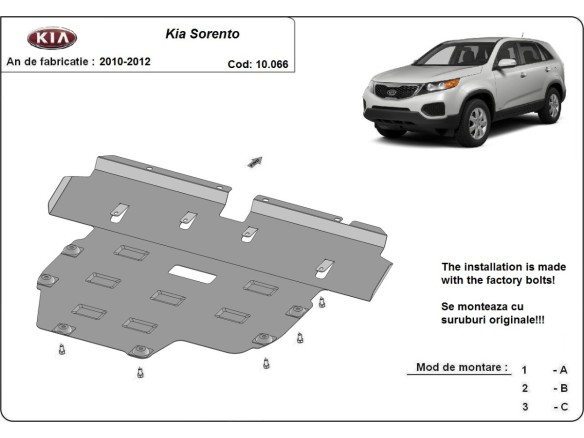 KIA

Kia Sorento

An de fabricatie : 2010-2012

Cod: 10.066

The installation is made with the factory bolts!

Se monteaza cu suruburi originale!!!

Mod de montare :

1 - A

2 - B

3 - C