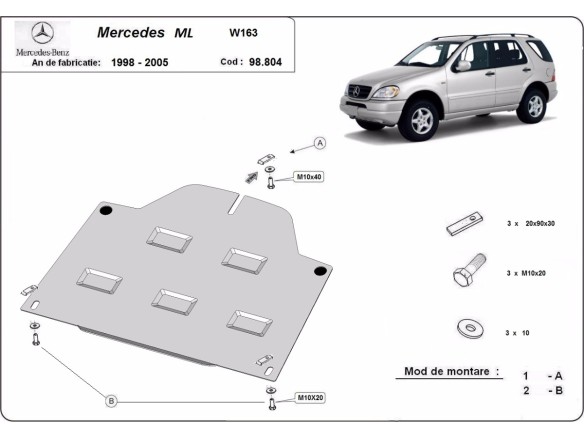 Mercedes-Benz

Mercedes ML W163

An de fabricatie: 1998 - 2005 Cod : 98.804

A

M10x40

3 x 20x90x30

3 x M10x20

3 x 10

Mod de montare :

1 - A

2 - B

B

M10X20